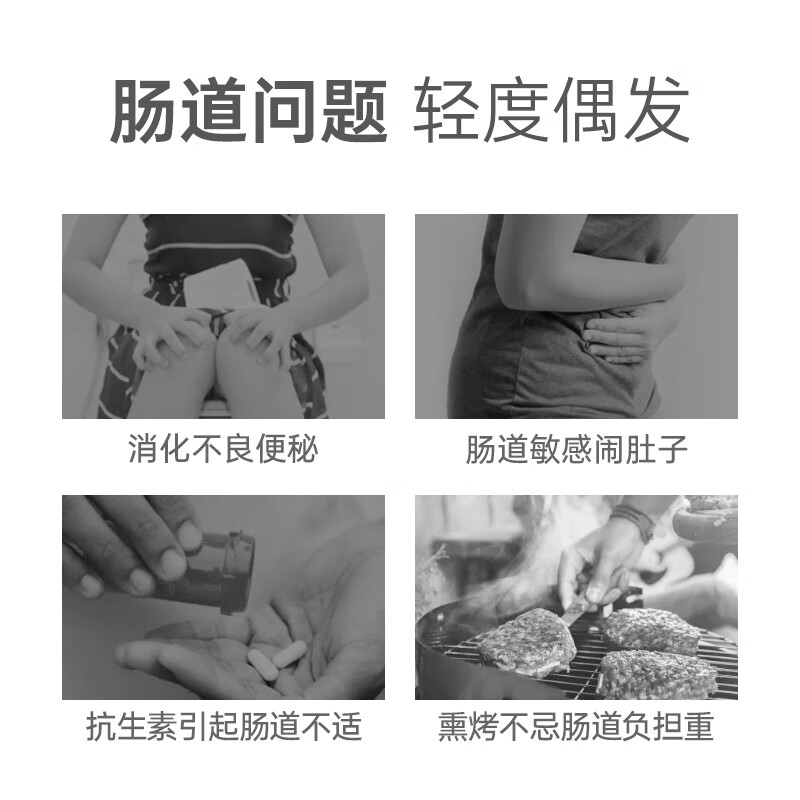 肠道问题 轻度偶发

消化不良便秘

肠道敏感闹肚子

抗生素引起肠道不适

熏烤不忌肠道负担重