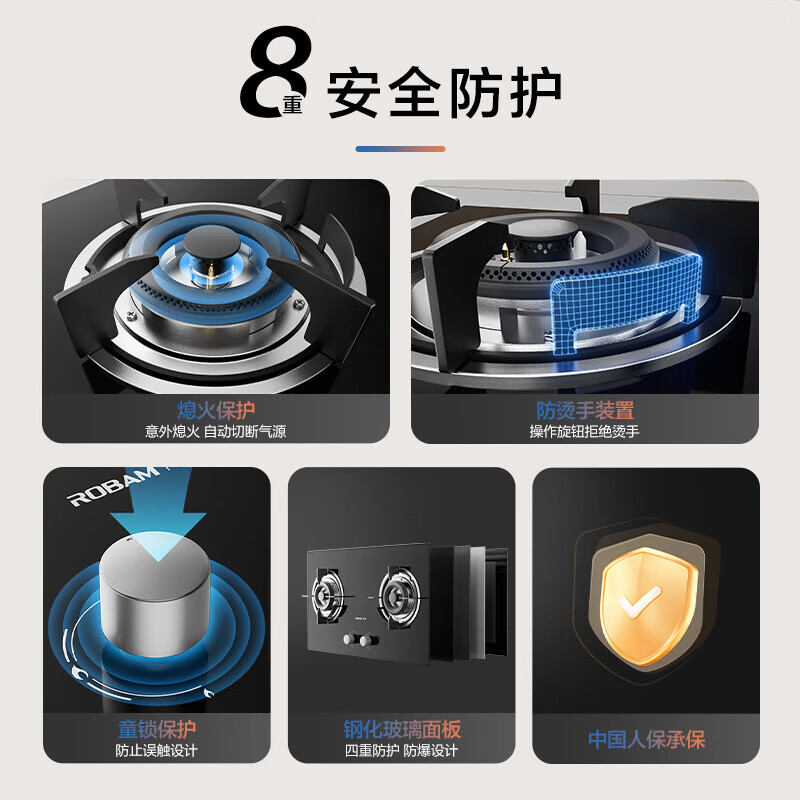 8重 安全防护

熄火保护
意外熄火 自动切断气源

防烫手装置
操作旋钮拒绝烫手

ROBAM

童锁保护
防止误触设计

钢化玻璃面板
四重防护 防爆设计

中国人保承保