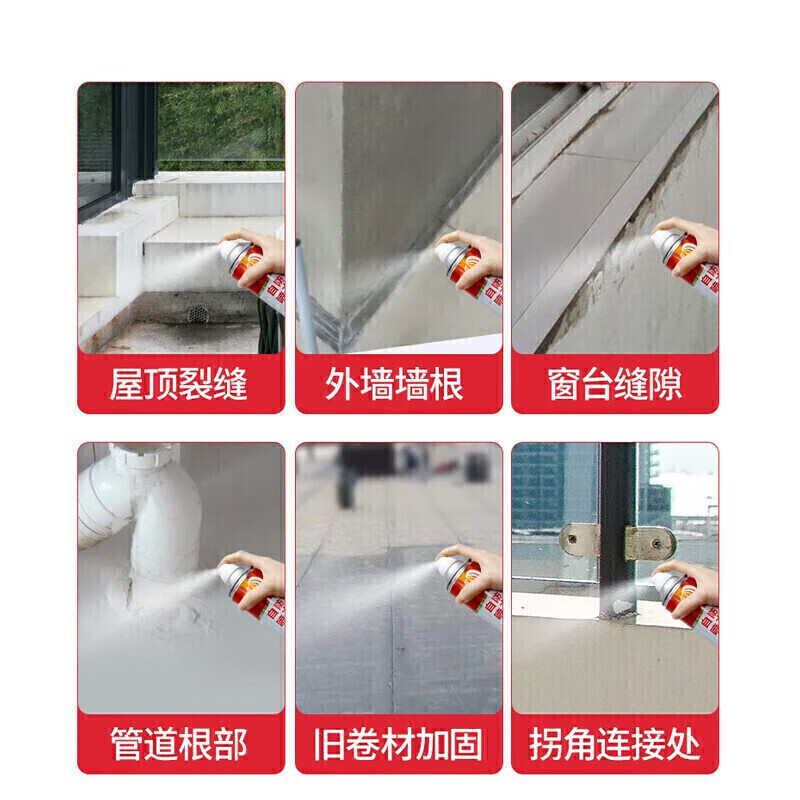 屋顶裂缝

外墙墙根

窗台缝隙

管道根部

旧卷材加固

拐角连接处