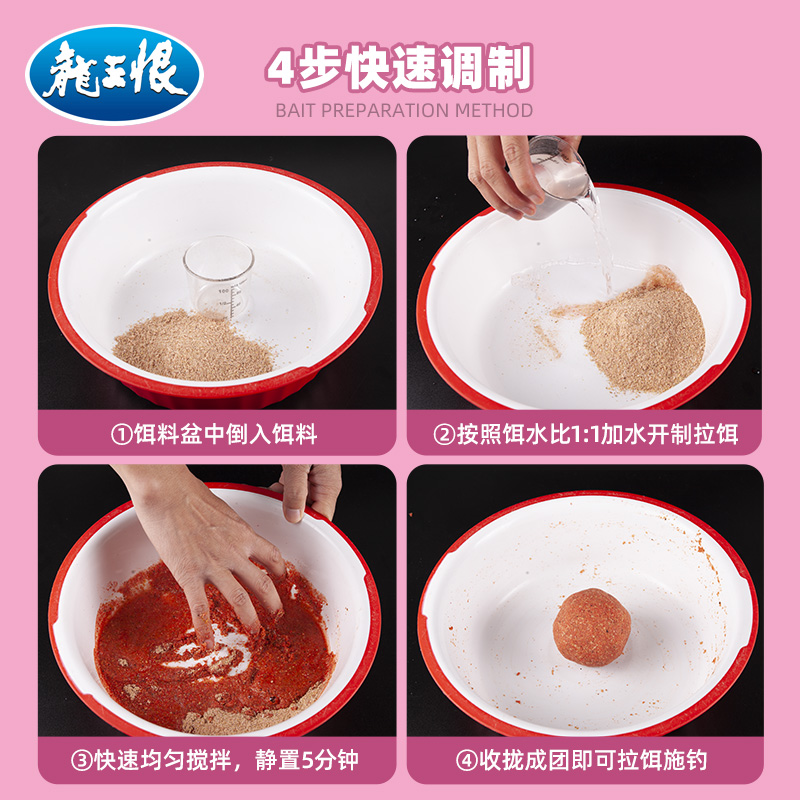 龍王恨

4步快速调制

BAIT PREPARATION METHOD

①饵料盆中倒入饵料

②按照饵水比1:1加水开制拉饵

③快速均匀搅拌，静置5分钟

④收拢成团即可拉饵施钓