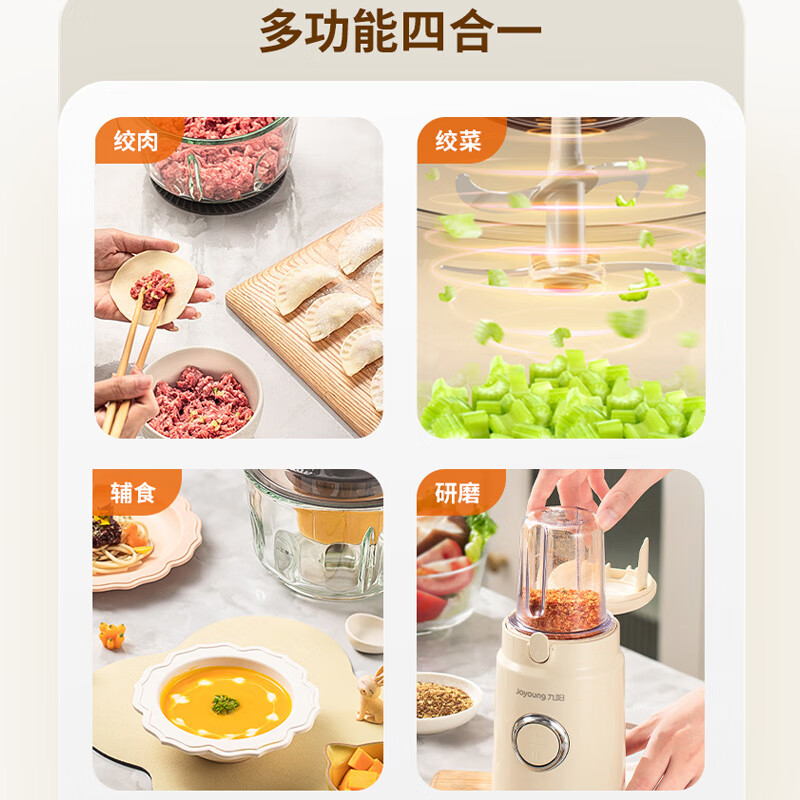 多功能四合一

绞肉

绞菜

辅食

研磨

Joyoung 九阳