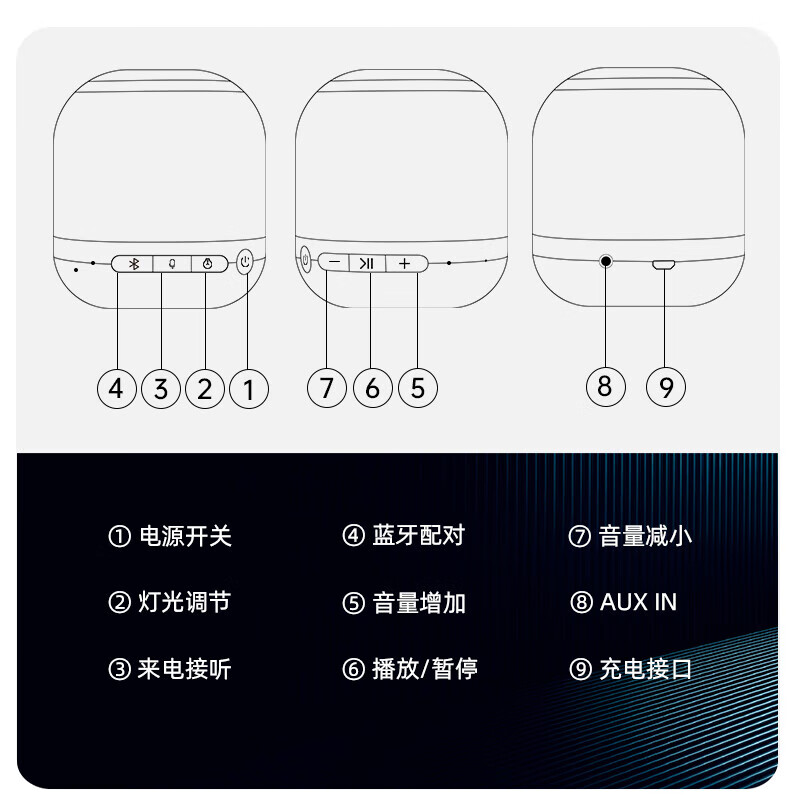 4 3 2 1

7 6 5

8 9

① 电源开关
② 灯光调节
③ 来电接听

④ 蓝牙配对
⑤ 音量增加
⑥ 播放/暂停

⑦ 音量减小
⑧ AUX IN
⑨ 充电接口