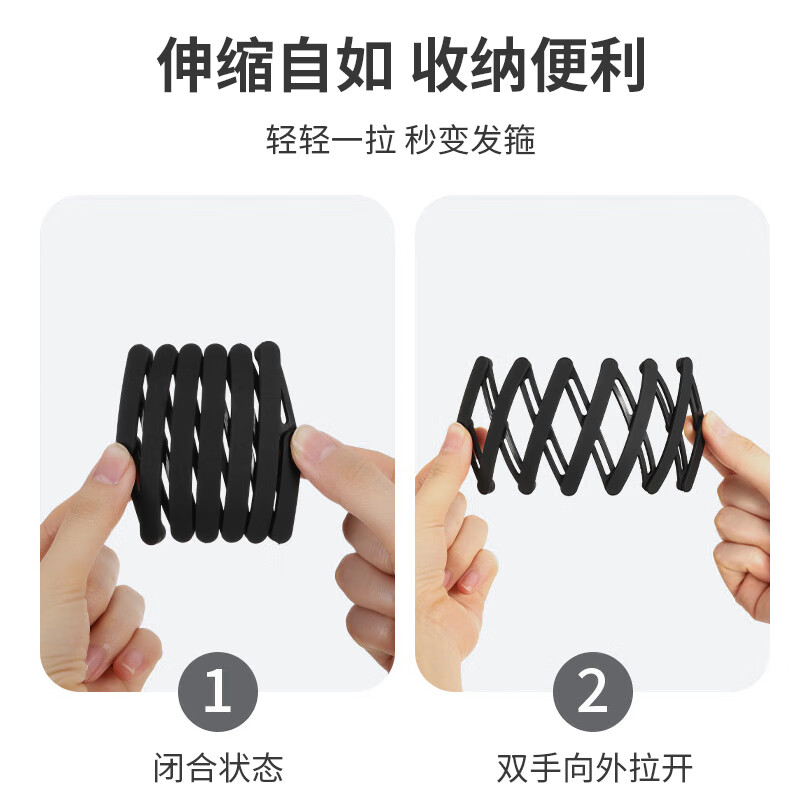 伸缩自如 收纳便利

轻轻一拉 秒变发箍

1

闭合状态

2

双手向外拉开