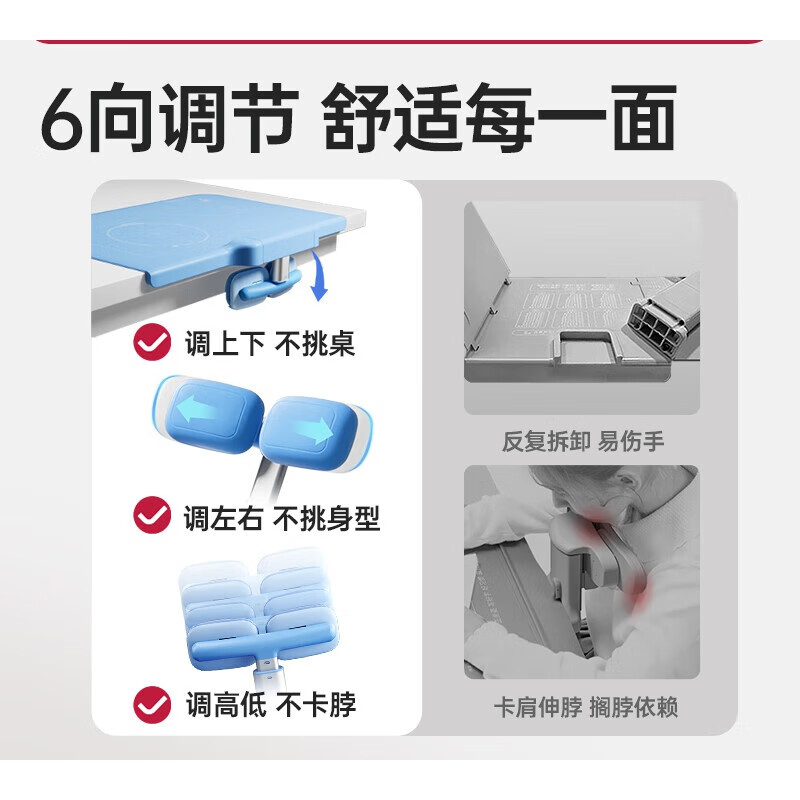 6向调节 舒适每一面

调上下 不挑桌

调左右 不挑身型

调高低 不卡脖

反复拆卸 易伤手

卡肩伸脖 搁脖依赖