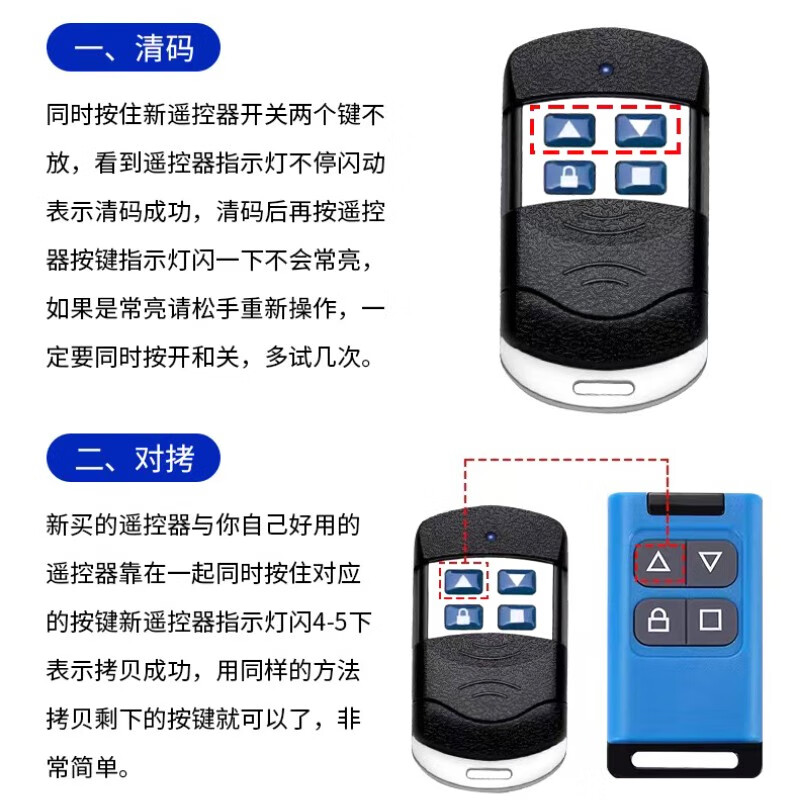 一、清码

同时按住新遥控器开关两个键不放，看到遥控器指示灯不停闪动表示清码成功，清码后再按遥控器按键指示灯闪一下不会常亮，如果是常亮请松手重新操作，一定要同时按开和关，多试几次。

二、对拷

新买的遥控器与你自己好用的遥控器靠在一起同时按住对应的按键新遥控器指示灯闪4-5下表示拷贝成功，用同样的方法拷贝剩下的按键就可以了，非常简单。