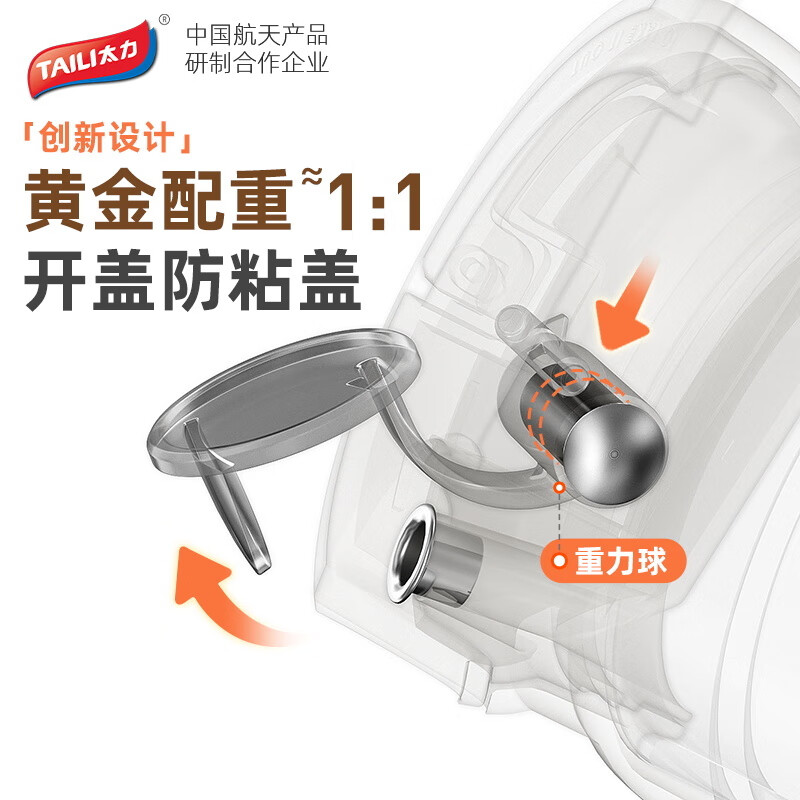 TAILI太力®

中国航天产品
研制合作企业

「创新设计」
黄金配重≈1:1
开盖防粘盖

重力球