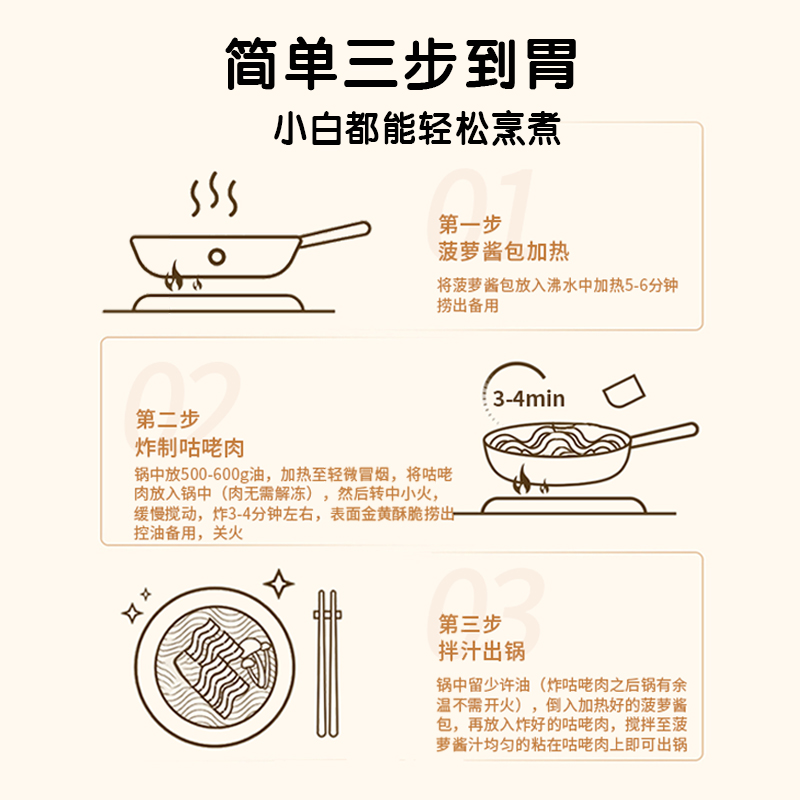 简单三步到胃
小白都能轻松烹煮

01
第一步
菠萝酱包加热
将菠萝酱包放入沸水中加热5-6分钟捞出备用

02
第二步
炸制咕咾肉
锅中放500-600g油，加热至轻微冒烟，将咕咾肉放入锅中（肉无需解冻），然后转中小火，缓慢搅动，炸3-4分钟左右，表面金黄酥脆捞出控油备用，关火

3-4min

03
第三步
拌汁出锅
锅中留少许油（炸咕咾肉之后锅有余温不需开火），倒入加热好的菠萝酱包，再放入炸好的咕咾肉，搅拌至菠萝酱汁均匀的粘在咕咾肉上即可出锅