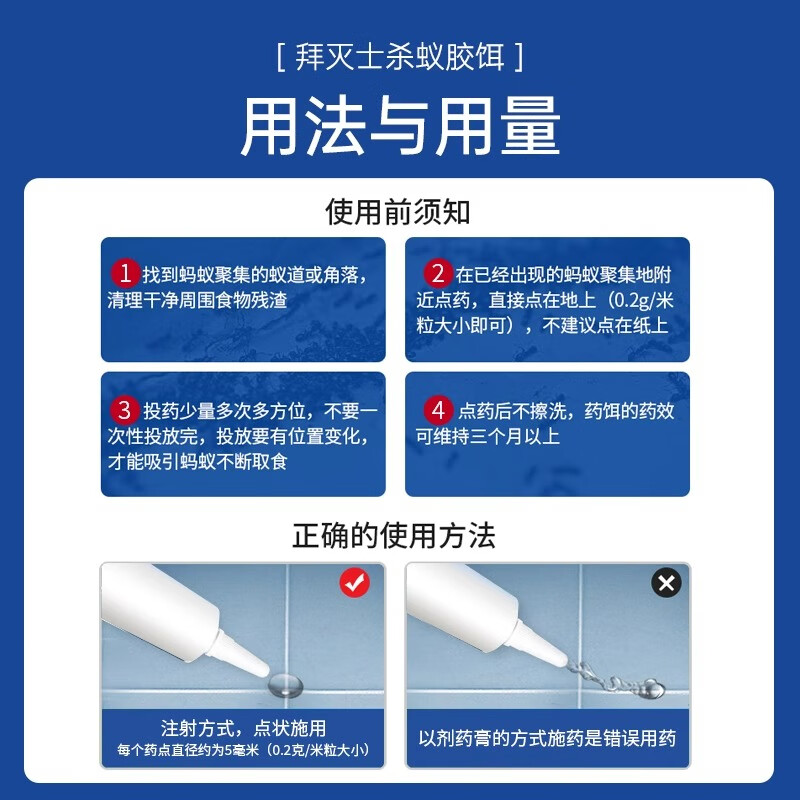 [ 拜灭士杀蚁胶饵 ]

用法与用量

使用前须知

1 找到蚂蚁聚集的蚁道或角落，清理干净周围食物残渣

2 在已经出现的蚂蚁聚集地附近点药，直接点在地上（0.2g/米粒大小即可），不建议点在纸上

3 投药少量多次多方位，不要一次性投放完，投放要有位置变化，才能吸引蚂蚁不断取食

4 点药后不擦洗，药饵的药效可维持三个月以上

正确的使用方法

注射方式，点状施用
每个药点直径约为5毫米（0.2克/米粒大小）

以剂药膏的方式施药是错误用药