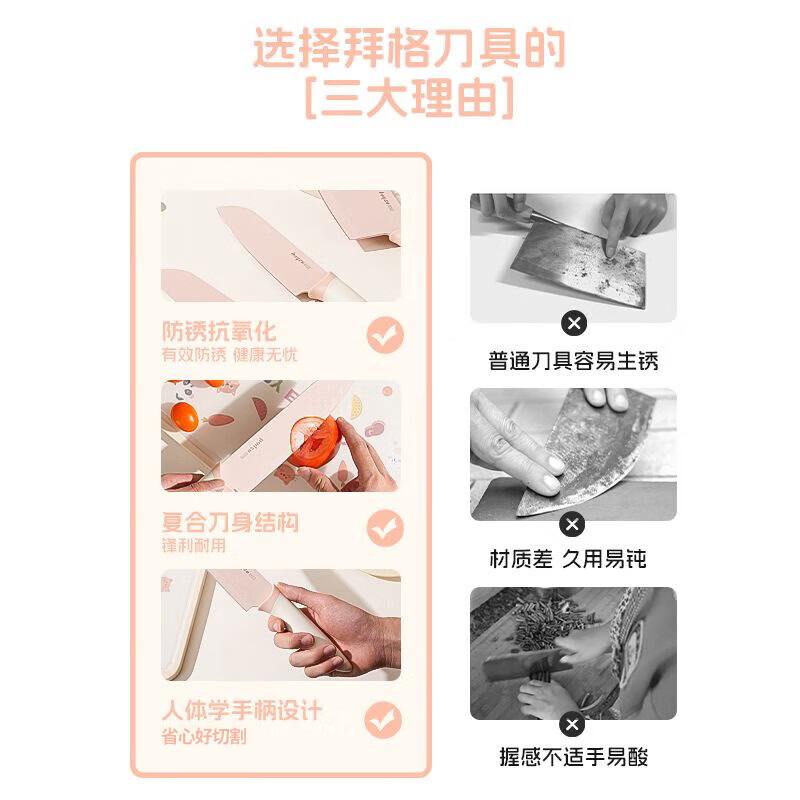 选择拜格刀具的
[三大理由]

防锈抗氧化
有效防锈 健康无忧

复合刀身结构
锋利耐用

人体学手柄设计
省心好切割

普通刀具容易生锈

材质差 久用易钝

握感不适手易酸