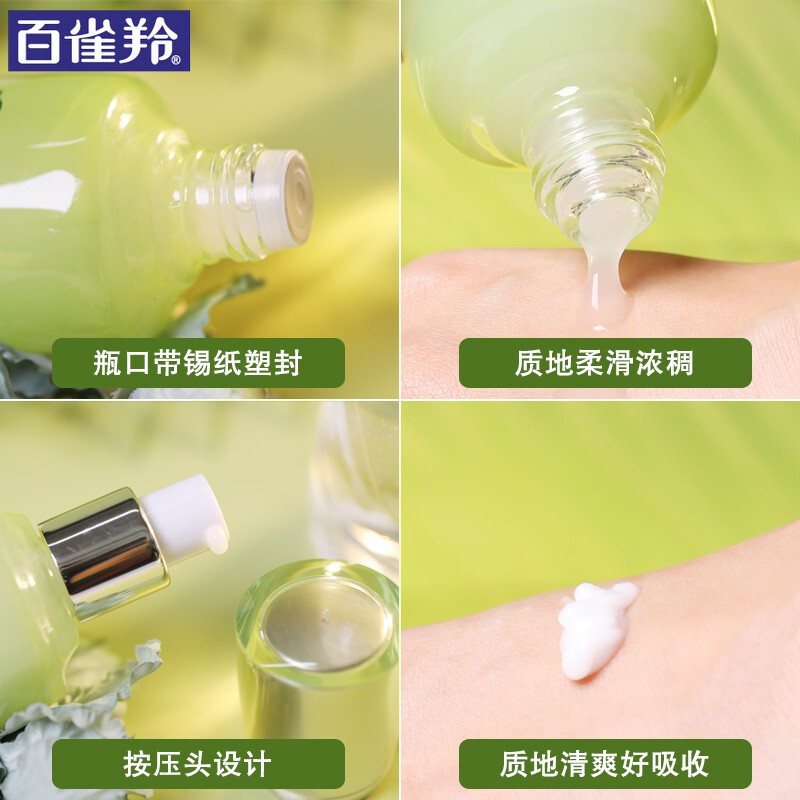 百雀羚®

瓶口带锡纸塑封

质地柔滑浓稠

按压头设计

质地清爽好吸收