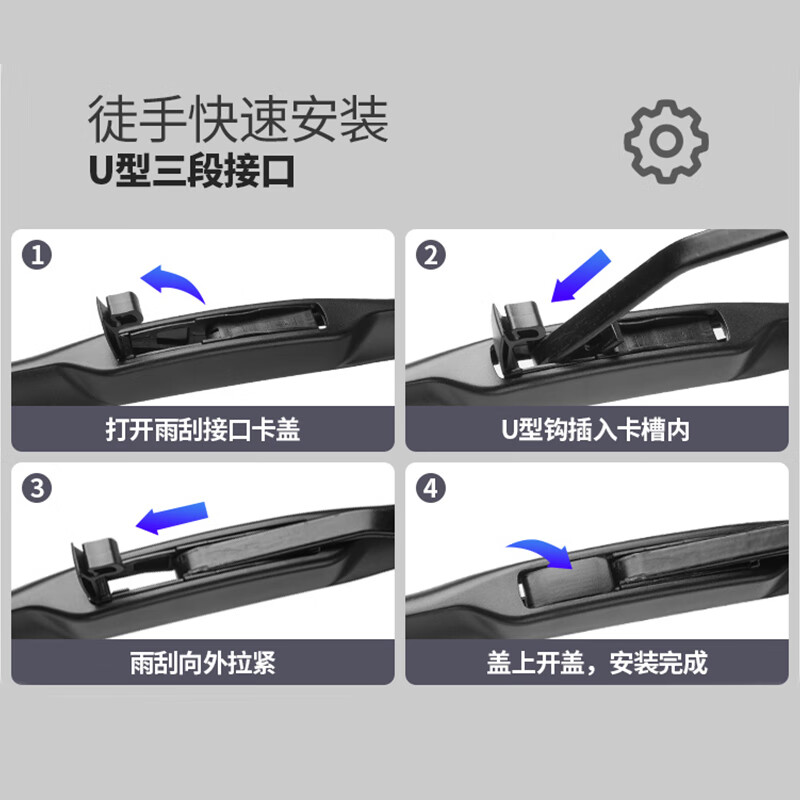 徒手快速安装
U型三段接口

1
打开雨刮接口卡盖

2
U型钩插入卡槽内

3
雨刮向外拉紧

4
盖上开盖，安装完成