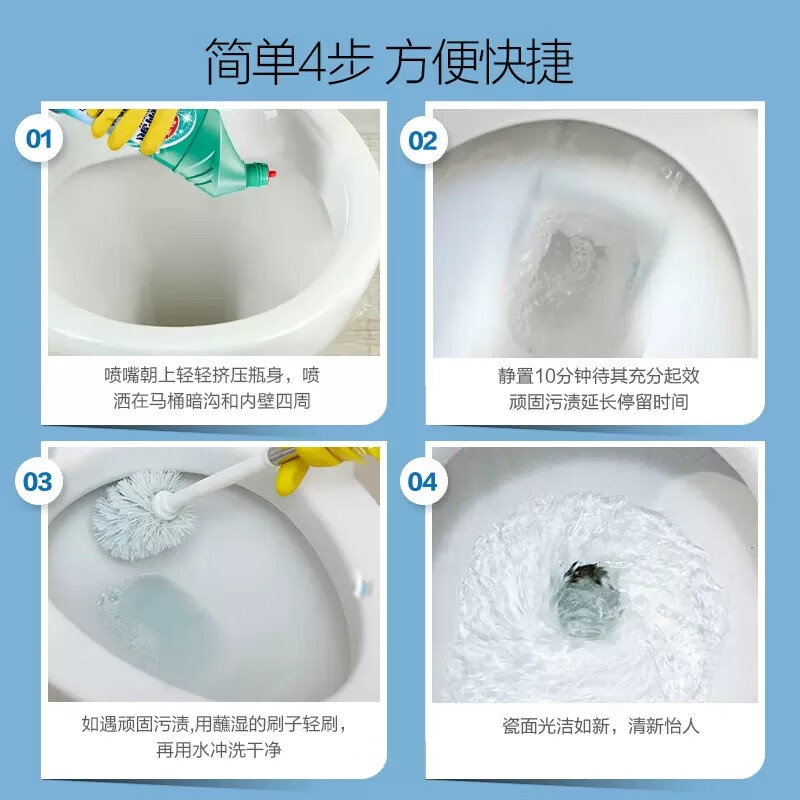 简单4步 方便快捷

01

喷嘴朝上轻轻挤压瓶身，喷洒在马桶暗沟和内壁四周

02

静置10分钟待其充分起效
顽固污渍延长停留时间

03

如遇顽固污渍,用蘸湿的刷子轻刷，再用水冲洗干净

04

瓷面光洁如新，清新怡人