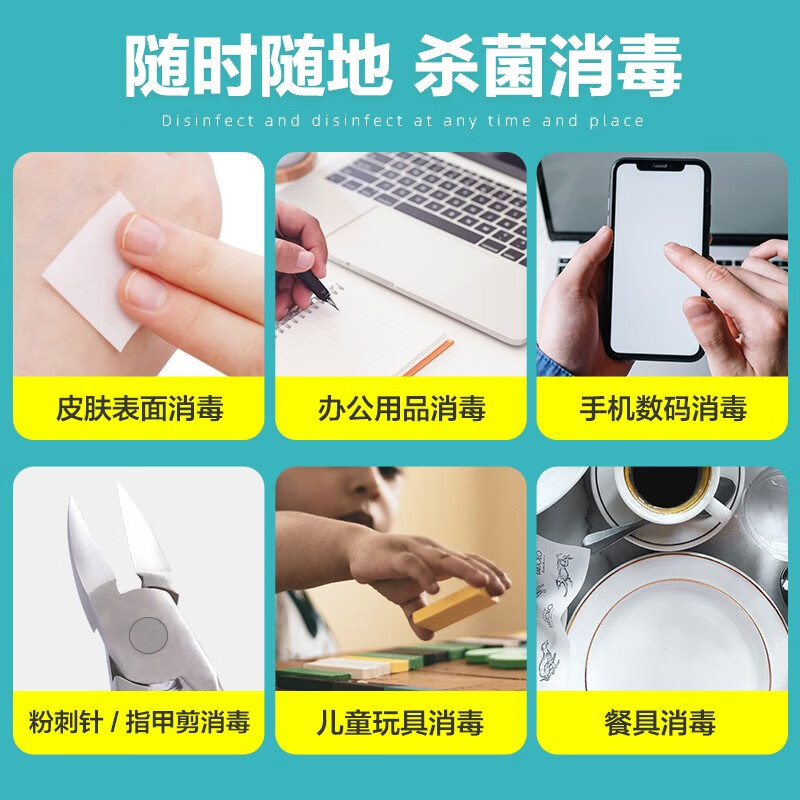 随时随地 杀菌消毒

Disinfect and disinfect at any time and place

皮肤表面消毒

办公用品消毒

手机数码消毒

粉刺针 / 指甲剪消毒

儿童玩具消毒

餐具消毒