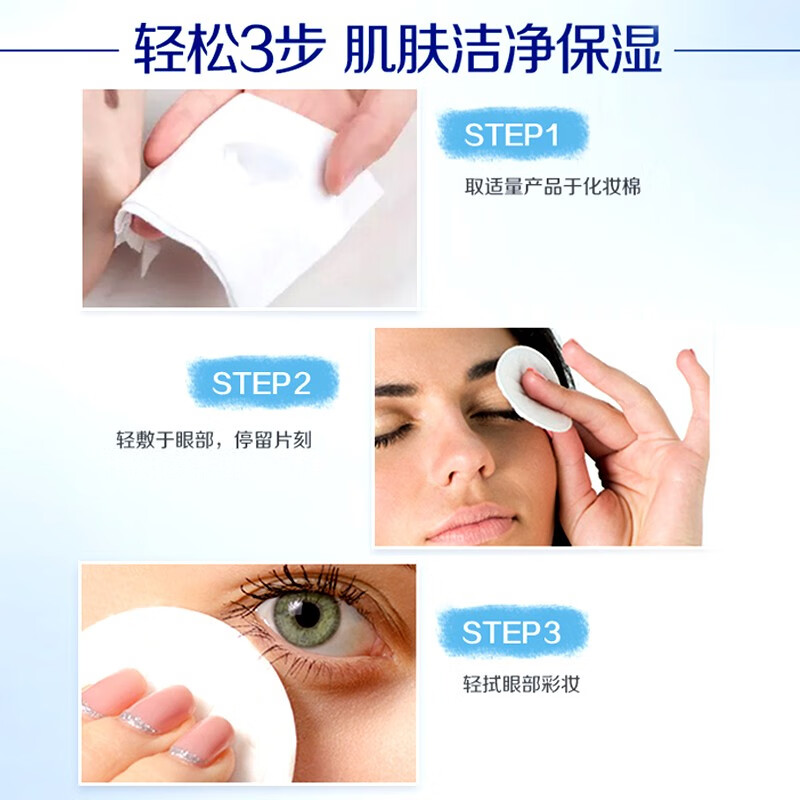 轻松3步 肌肤洁净保湿

STEP1

取适量产品于化妆棉

STEP2

轻敷于眼部，停留片刻

STEP3

轻拭眼部彩妆