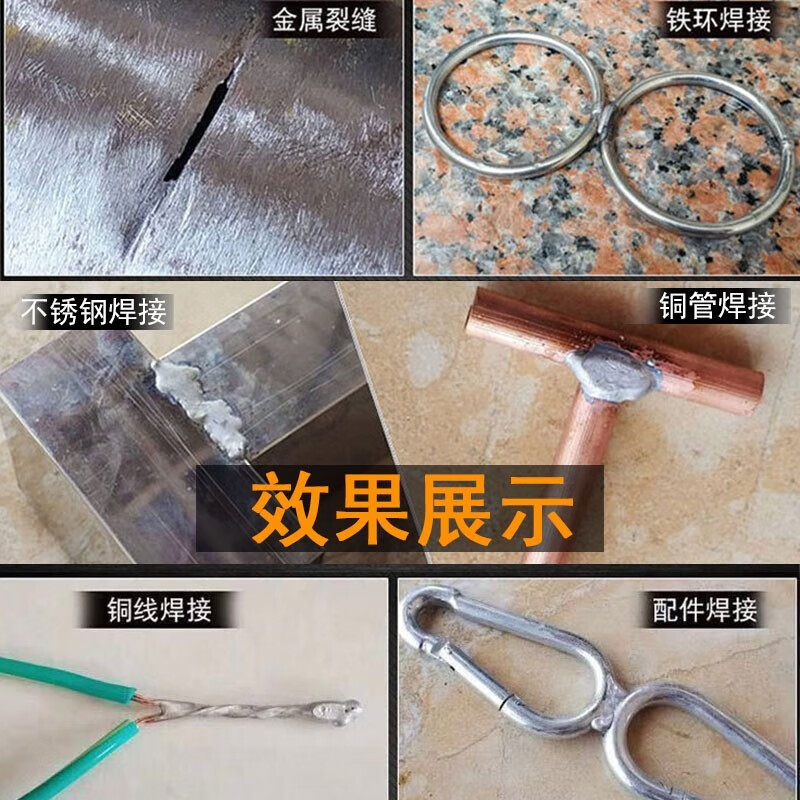 金属裂缝

铁环焊接

不锈钢焊接

铜管焊接

效果展示

铜线焊接

配件焊接