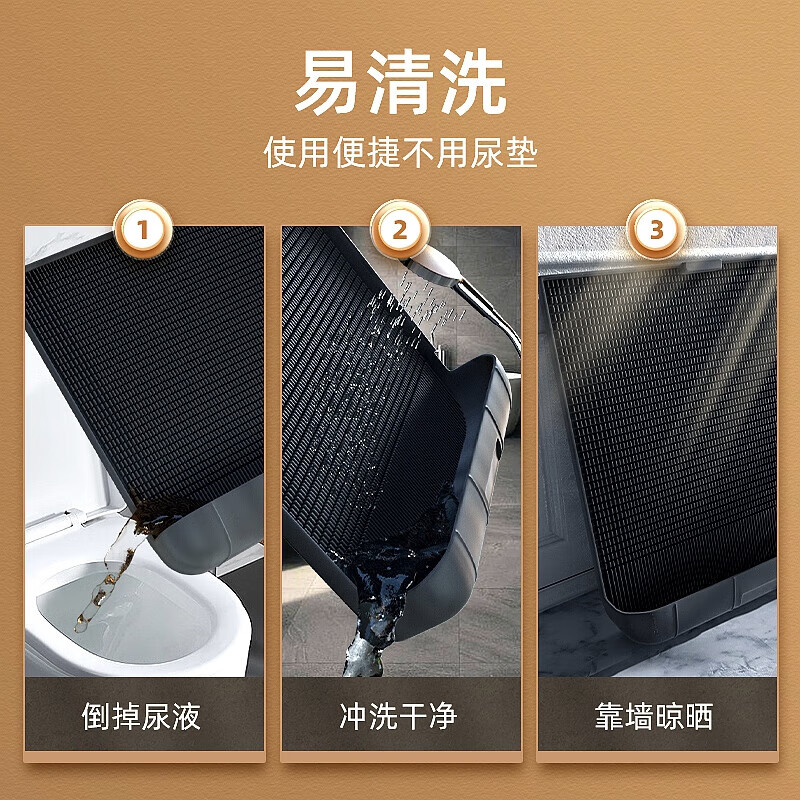 易清洗

使用便捷不用尿垫

1

倒掉尿液

2

冲洗干净

3

靠墙晾晒