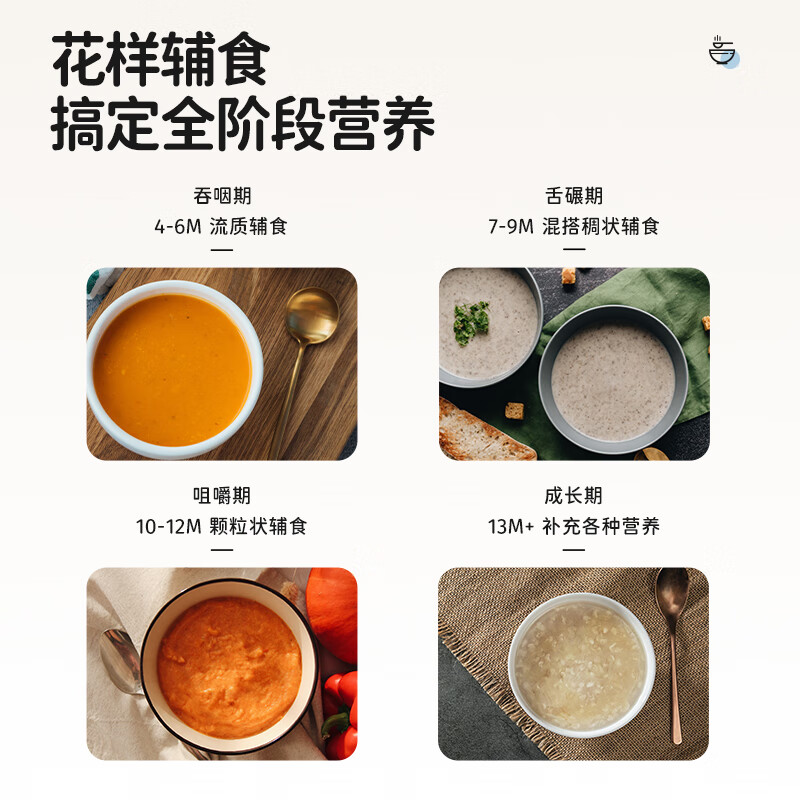 花样辅食
搞定全阶段营养

吞咽期
4-6M 流质辅食

舌碾期
7-9M 混搭稠状辅食

咀嚼期
10-12M 颗粒状辅食

成长期
13M+ 补充各种营养