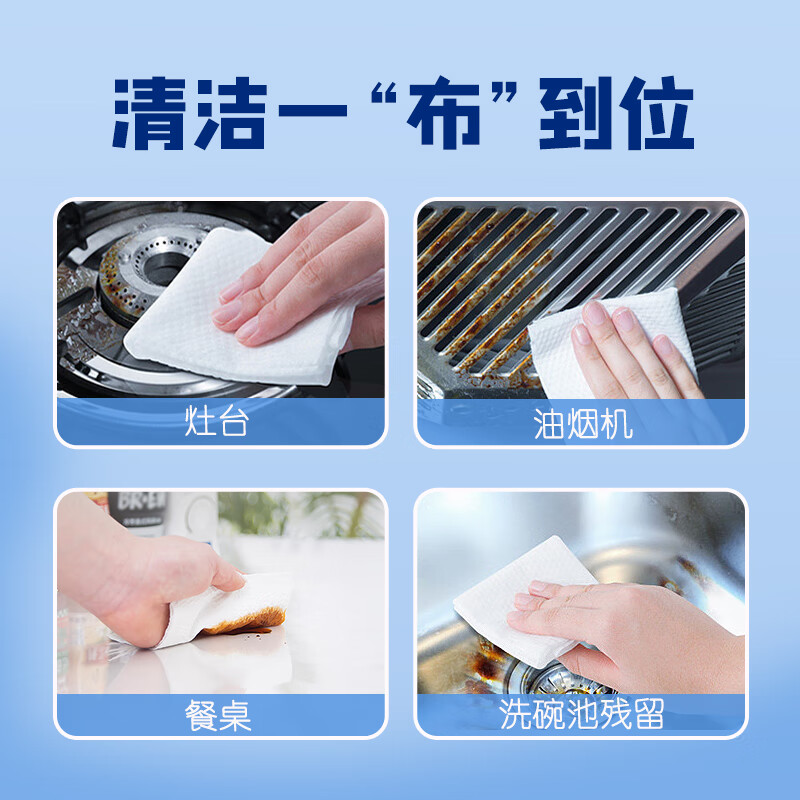 清洁一“布”到位

灶台

油烟机

餐桌

洗碗池残留