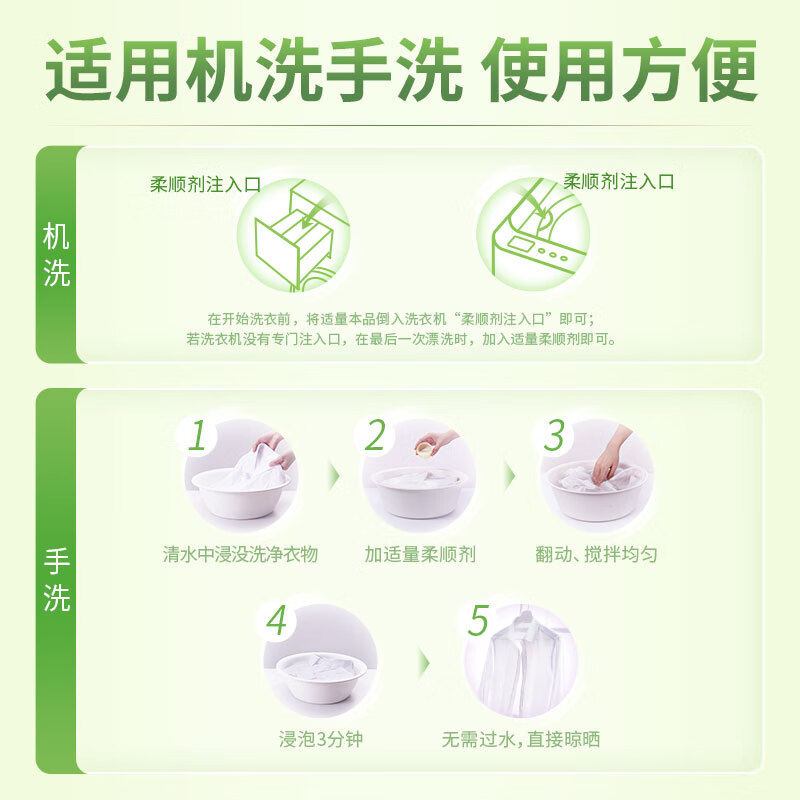 适用机洗手洗 使用方便

机洗

柔顺剂注入口

柔顺剂注入口

在开始洗衣前，将适量本品倒入洗衣机“柔顺剂注入口”即可；
若洗衣机没有专门注入口，在最后一次漂洗时，加入适量柔顺剂即可。

手洗

1
清水中浸没洗净衣物

2
加适量柔顺剂

3
翻动、搅拌均匀

4
浸泡3分钟

5
无需过水，直接晾晒