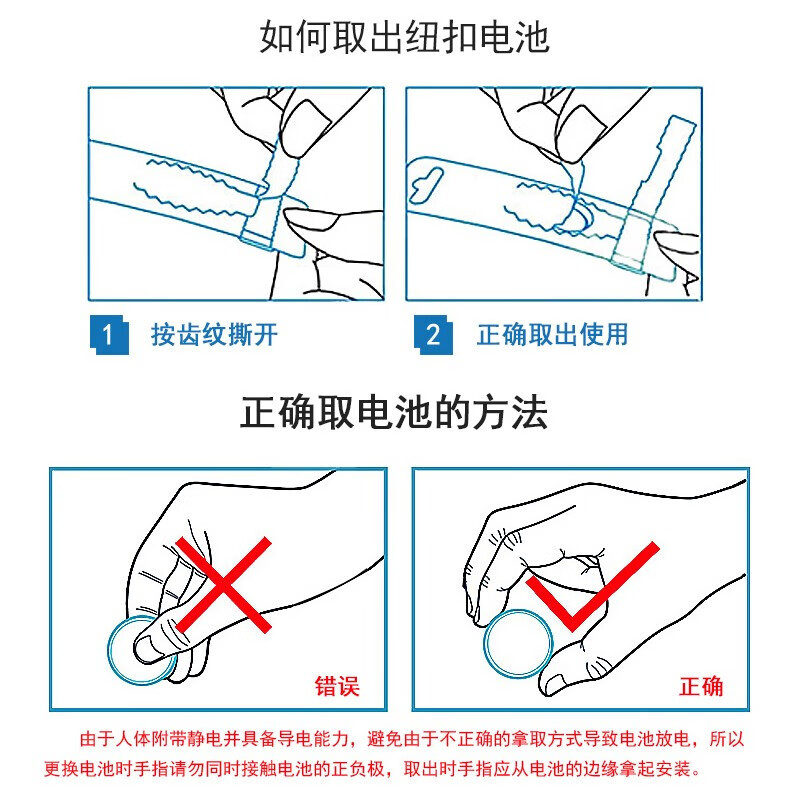 如何取出纽扣电池

1 按齿纹撕开

2 正确取出使用

正确取电池的方法

错误

正确

由于人体附带静电并具备导电能力，避免由于不正确的拿取方式导致电池放电，所以更换电池时手指请勿同时接触电池的正负极，取出时手指应从电池的边缘拿起安装。