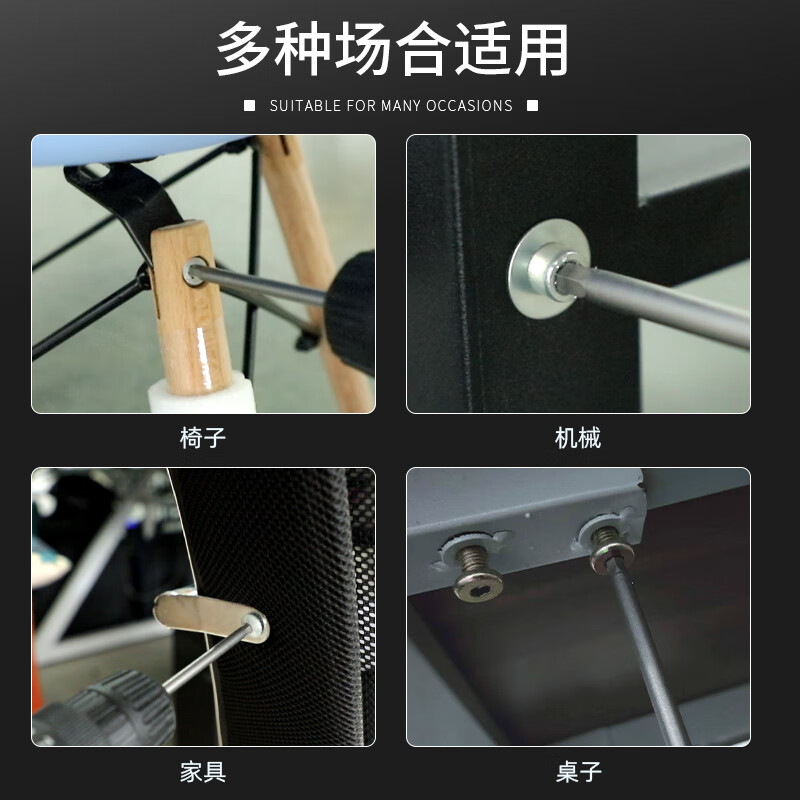 多种场合适用

SUITABLE FOR MANY OCCASIONS

椅子

机械

家具

桌子