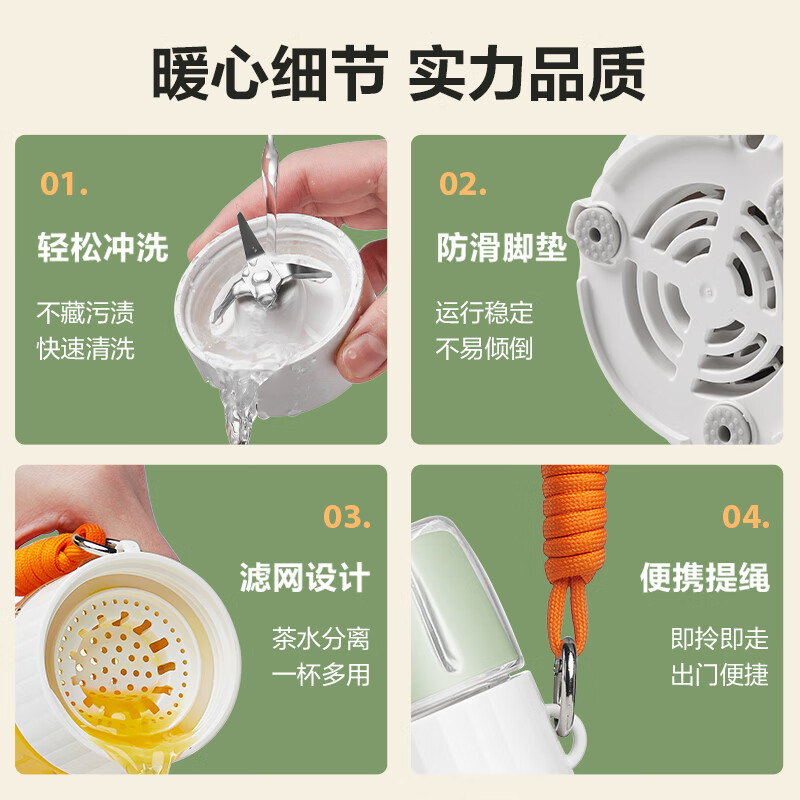 暖心细节 实力品质

01.

轻松冲洗

不藏污渍
快速清洗

02.

防滑脚垫

运行稳定
不易倾倒

03.

滤网设计

茶水分离
一杯多用

04.

便携提绳

即拎即走
出门便捷