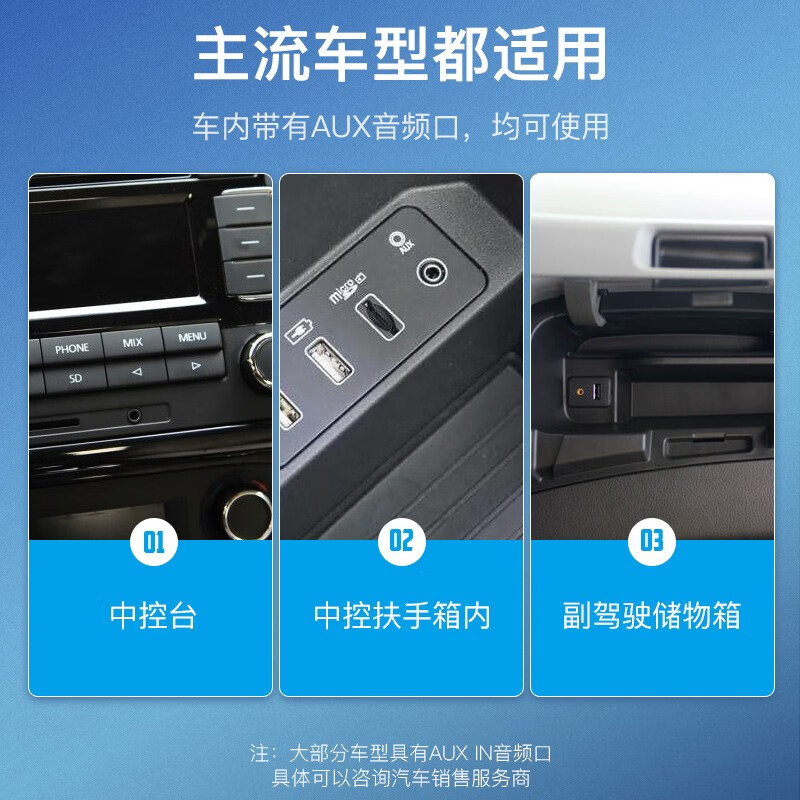 主流车型都适用

车内带有AUX音频口，均可使用

PHONE MIX MENU
SD

micro SD
AUX

01
中控台

02
中控扶手箱内

03
副驾驶储物箱

注：大部分车型具有AUX IN音频口
具体可以咨询汽车销售服务商