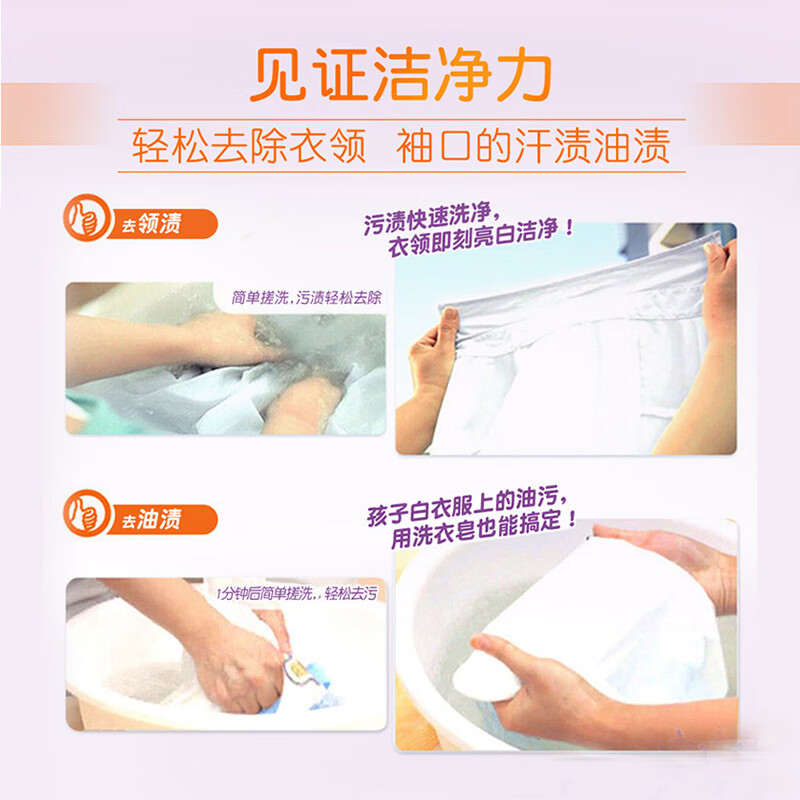 见证洁净力

轻松去除衣领 袖口的汗渍油渍

去领渍

简单搓洗，污渍轻松去除

污渍快速洗净，
衣领即刻亮白洁净！

去油渍

1分钟后简单搓洗，，轻松去污

孩子白衣服上的油污，
用洗衣皂也能搞定！