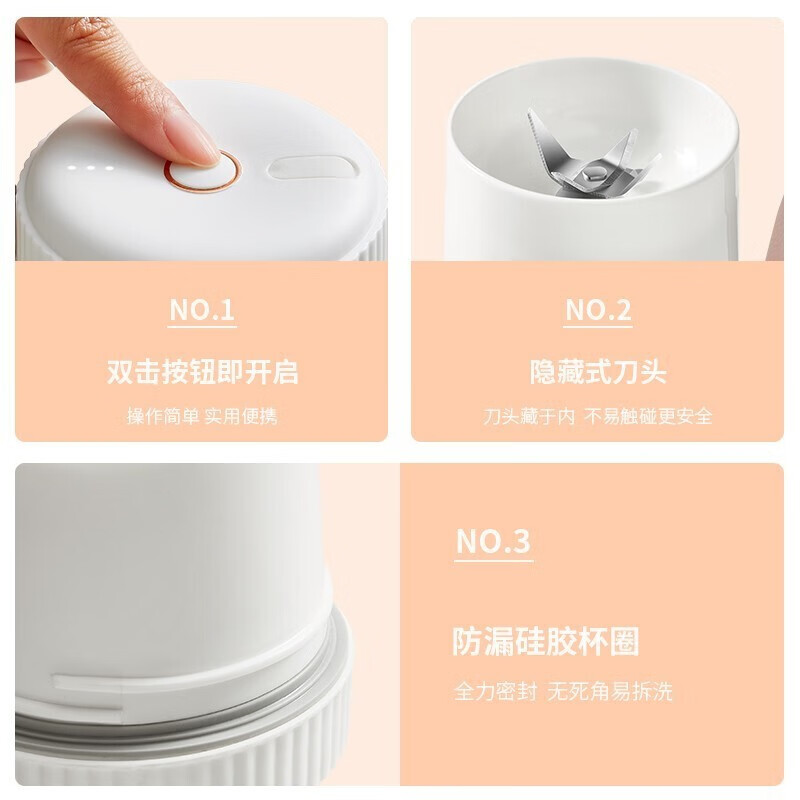 NO.1

双击按钮即开启

操作简单 实用便携

NO.2

隐藏式刀头

刀头藏于内 不易触碰更安全

NO.3

防漏硅胶杯圈

全力密封 无死角易拆洗