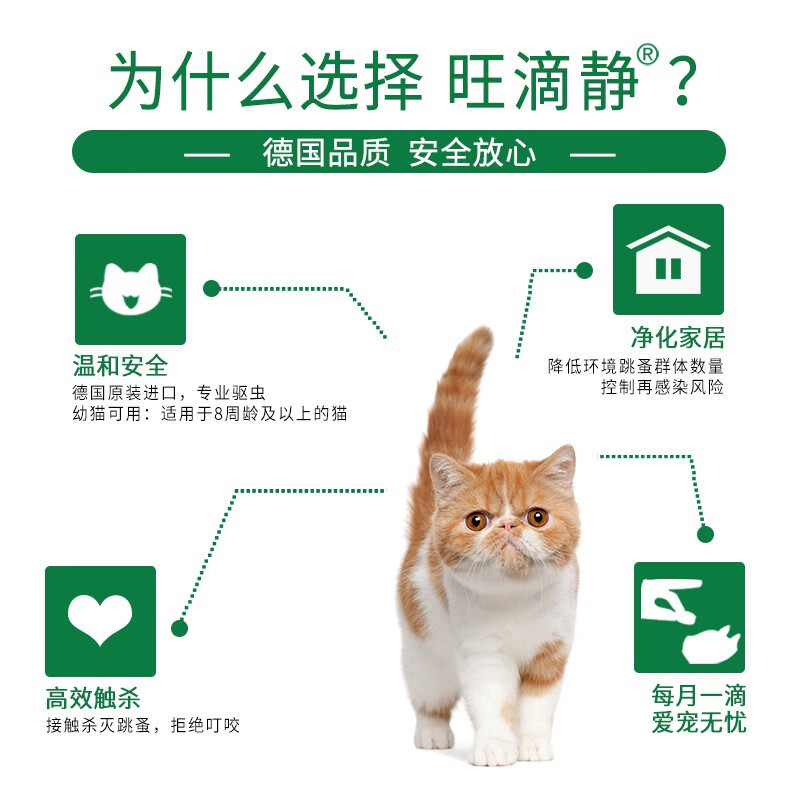 为什么选择 旺滴静®？

— 德国品质 安全放心 —

温和安全
德国原装进口，专业驱虫
幼猫可用：适用于8周龄及以上的猫

净化家居
降低环境跳蚤群体数量
控制再感染风险

高效触杀
接触杀灭跳蚤，拒绝叮咬

每月一滴
爱宠无忧