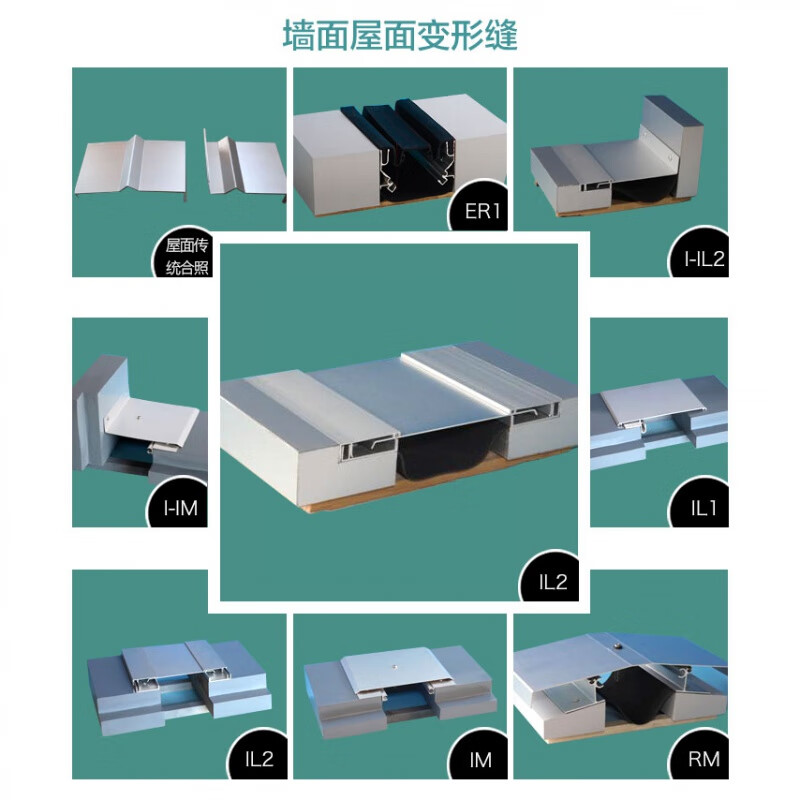 墙面屋面变形缝

屋面传统合照

ER1

I-IL2

I-IM

IL2

IL1

IL2

IM

RM