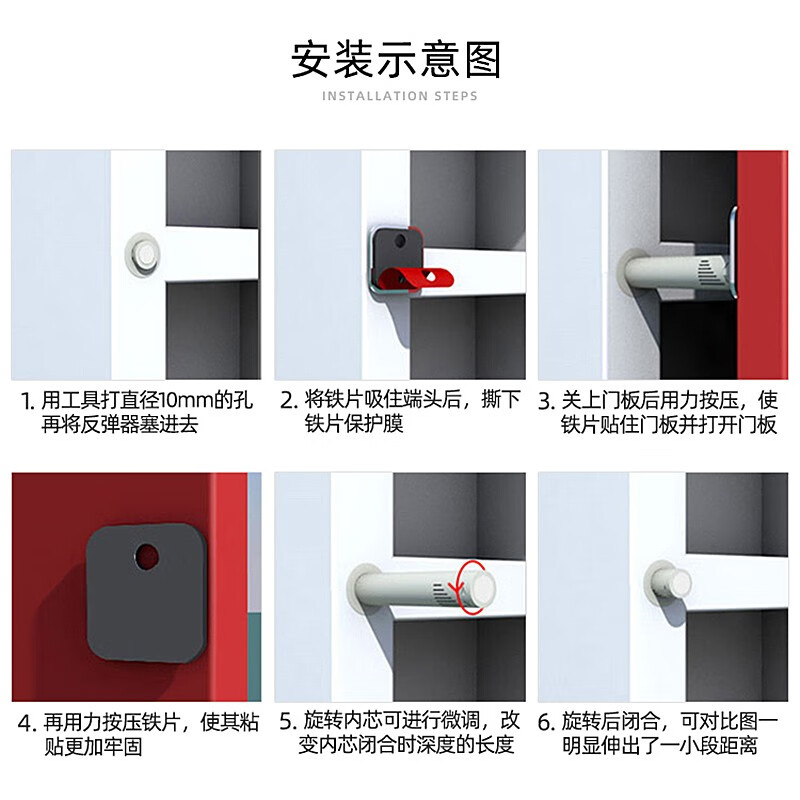 安装示意图
INSTALLATION STEPS

1. 用工具打直径10mm的孔再将反弹器塞进去

2. 将铁片吸住端头后，撕下铁片保护膜

3. 关上门板后用力按压，使铁片贴住门板并打开门板

4. 再用力按压铁片，使其粘贴更加牢固

5. 旋转内芯可进行微调，改变内芯闭合时深度的长度

6. 旋转后闭合，可对比图一明显伸出了一小段距离