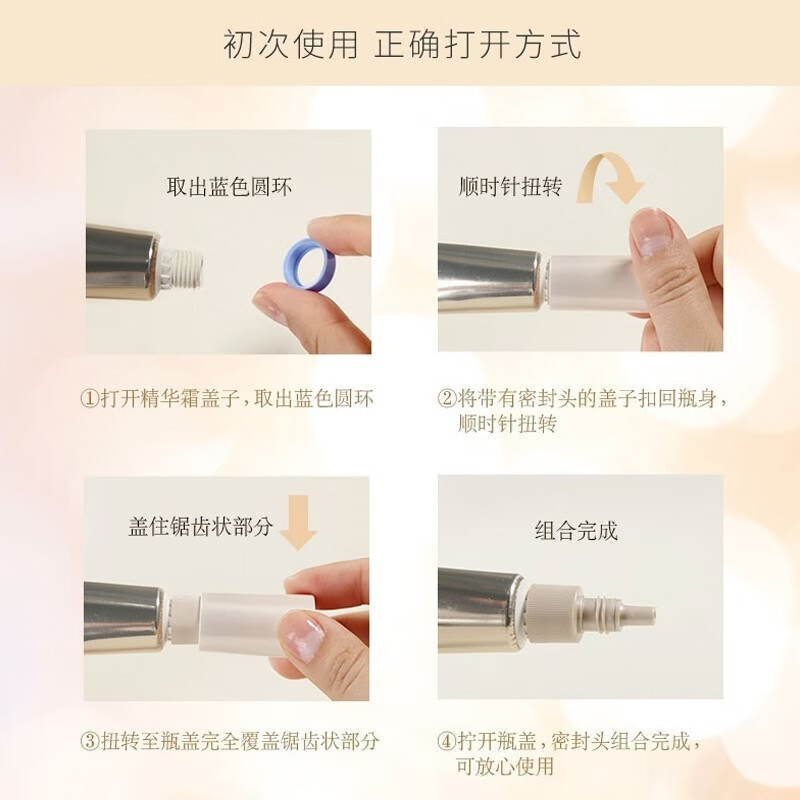 初次使用 正确打开方式

取出蓝色圆环

①打开精华霜盖子，取出蓝色圆环

顺时针扭转

②将带有密封头的盖子扣回瓶身，顺时针扭转

盖住锯齿状部分

③扭转至瓶盖完全覆盖锯齿状部分

组合完成

④拧开瓶盖，密封头组合完成，可放心使用