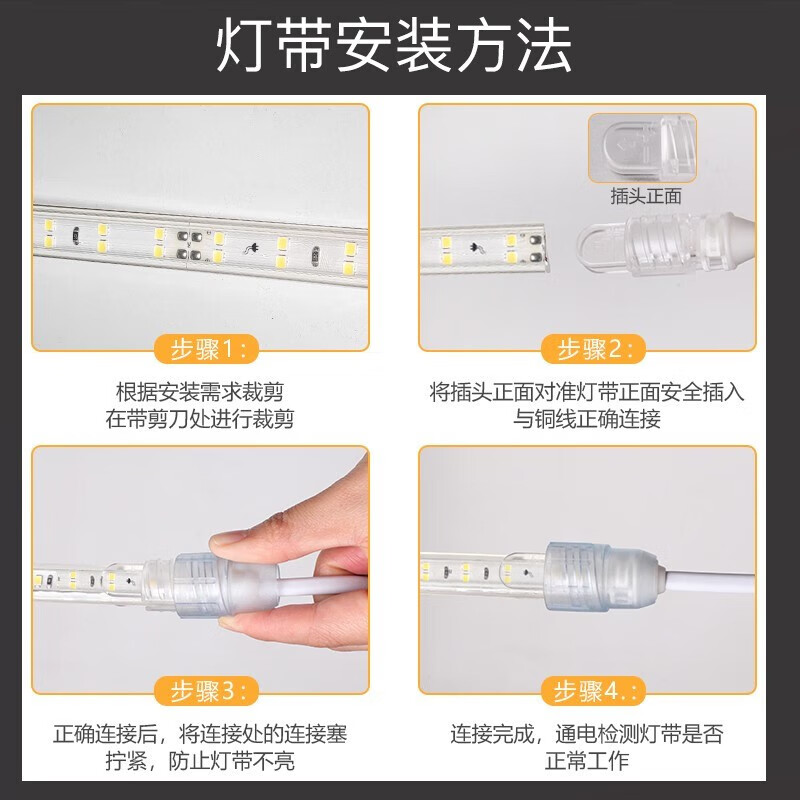 灯带安装方法

步骤1：

根据安装需求裁剪
在带剪刀处进行裁剪

插头正面

步骤2：

将插头正面对准灯带正面安全插入
与铜线正确连接

步骤3：

正确连接后，将连接处的连接塞
拧紧，防止灯带不亮

步骤4.：

连接完成，通电检测灯带是否
正常工作