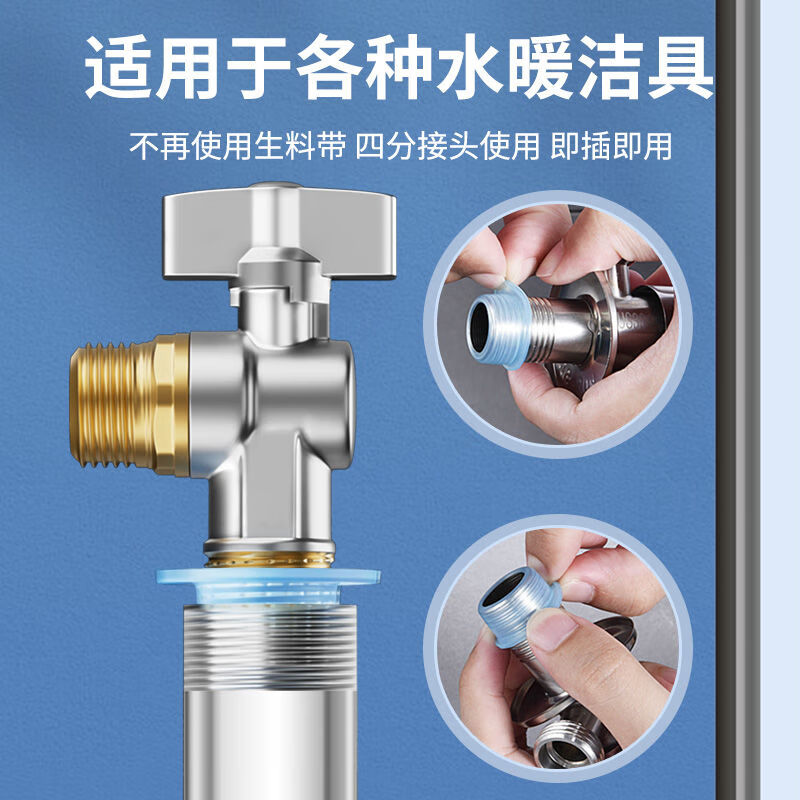 适用于各种水暖洁具

不再使用生料带 四分接头使用 即插即用