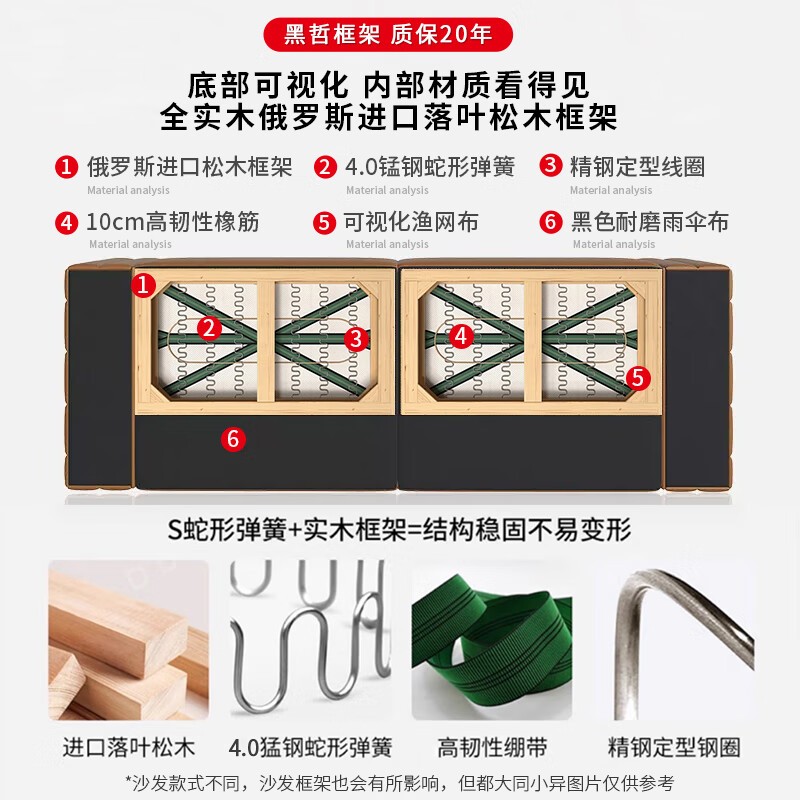 黑哲框架 质保20年

底部可视化 内部材质看得见
全实木俄罗斯进口落叶松木框架

1 俄罗斯进口松木框架
Material analysis

2 4.0锰钢蛇形弹簧
Material analysis

3 精钢定型线圈
Material analysis

4 10cm高韧性橡筋
Material analysis

5 可视化渔网布
Material analysis

6 黑色耐磨雨伞布
Material analysis

1
2
3
4
5
6

S蛇形弹簧+实木框架=结构稳固不易变形

进口落叶松木

4.0猛钢蛇形弹簧

高韧性绷带

精钢定型钢圈

*沙发款式不同，沙发框架也会有所影响，但都大同小异图片仅供参考