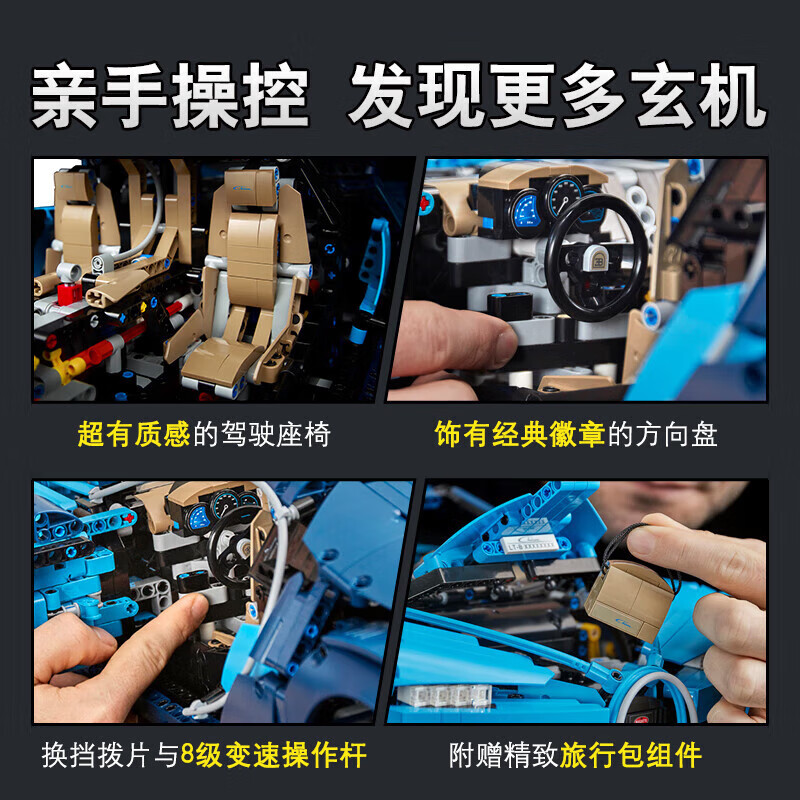 亲手操控 发现更多玄机

超有质感的驾驶座椅

饰有经典徽章的方向盘

换挡拨片与8级变速操作杆

附赠精致旅行包组件