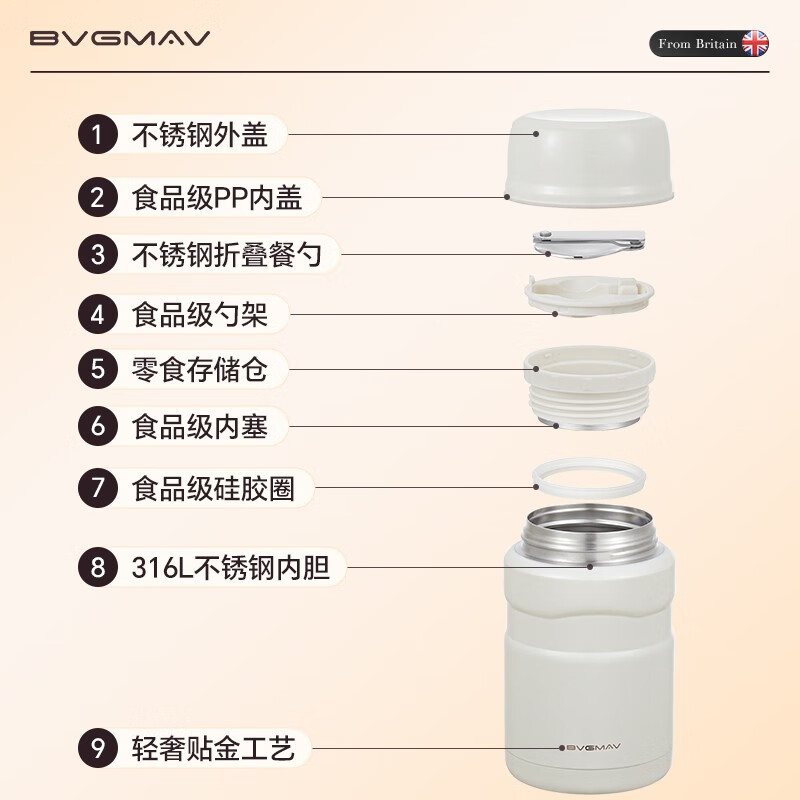 BVGMAV

From Britain

1 不锈钢外盖

2 食品级PP内盖

3 不锈钢折叠餐勺

4 食品级勺架

5 零食存储仓

6 食品级内塞

7 食品级硅胶圈

8 316L不锈钢内胆

9 轻奢贴金工艺

BVGMAV