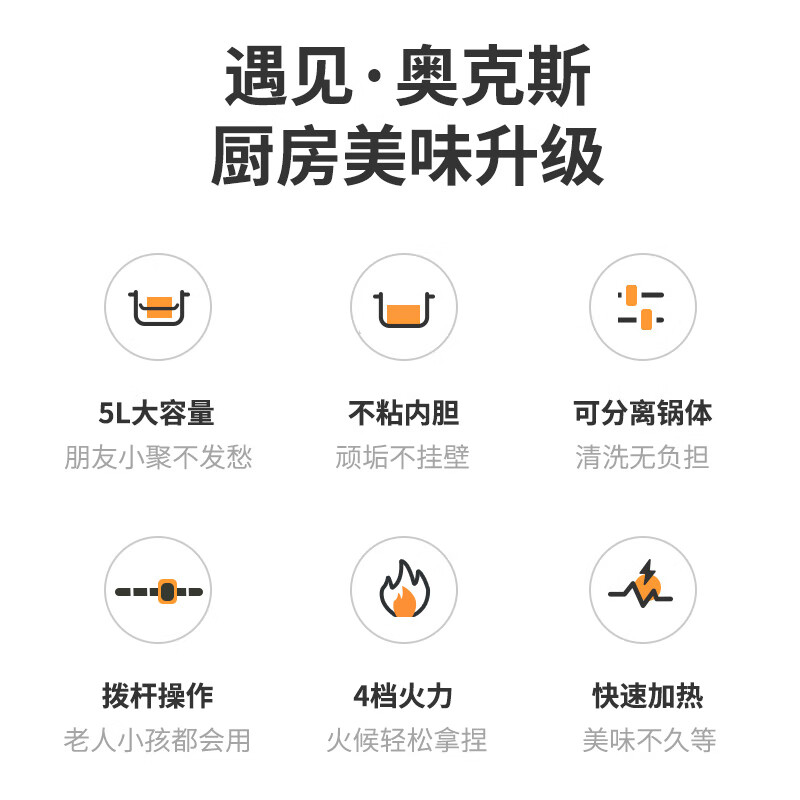 遇见·奥克斯
厨房美味升级

5L大容量
朋友小聚不发愁

不粘内胆
顽垢不挂壁

可分离锅体
清洗无负担

拨杆操作
老人小孩都会用

4档火力
火候轻松拿捏

快速加热
美味不久等