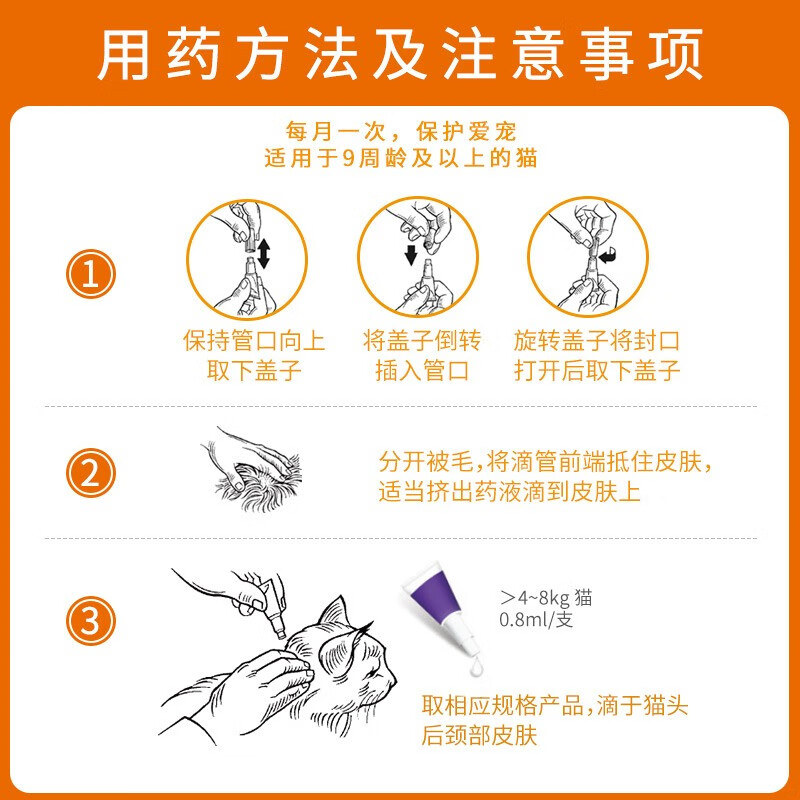 用药方法及注意事项

每月一次，保护爱宠
适用于9周龄及以上的猫

①

保持管口向上
取下盖子

将盖子倒转
插入管口

旋转盖子将封口
打开后取下盖子

②

分开被毛，将滴管前端抵住皮肤，
适当挤出药液滴到皮肤上

③

＞4~8kg 猫
0.8ml/支

取相应规格产品，滴于猫头
后颈部皮肤