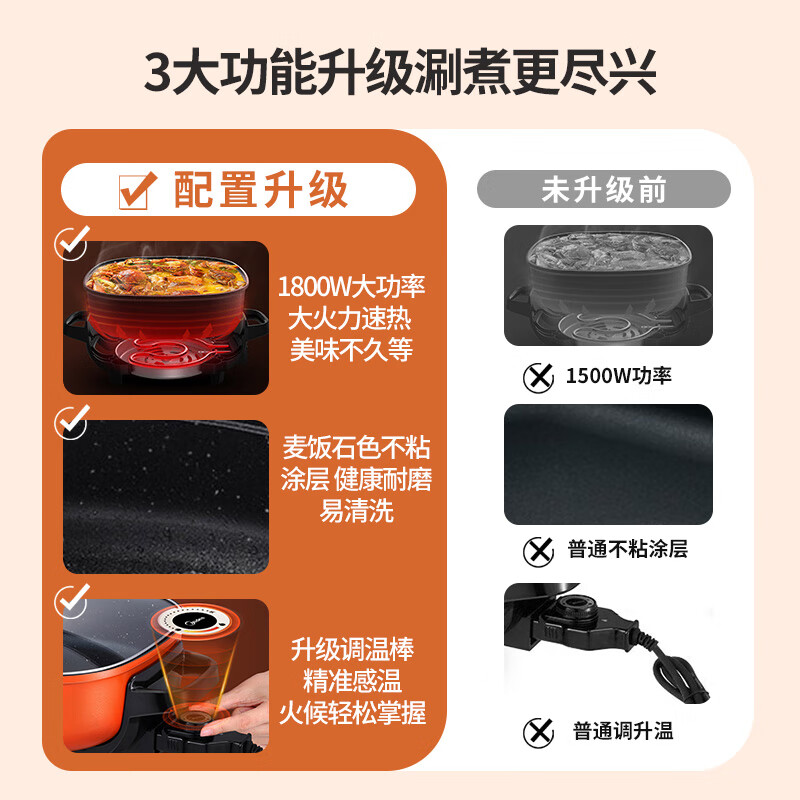 3大功能升级涮煮更尽兴

配置升级

1800W大功率
大火力速热
美味不久等

麦饭石色不粘
涂层 健康耐磨
易清洗

升级调温棒
精准感温
火候轻松掌握

未升级前

1500W功率

普通不粘涂层

普通调升温