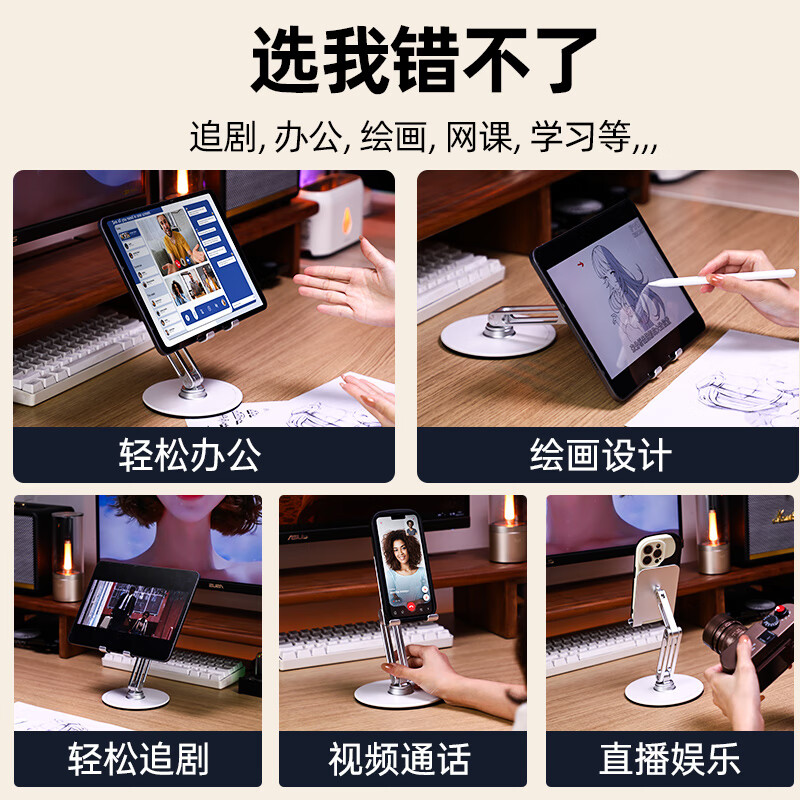 选我错不了

追剧, 办公, 绘画, 网课, 学习等,,,

轻松办公

绘画设计

轻松追剧

视频通话

直播娱乐