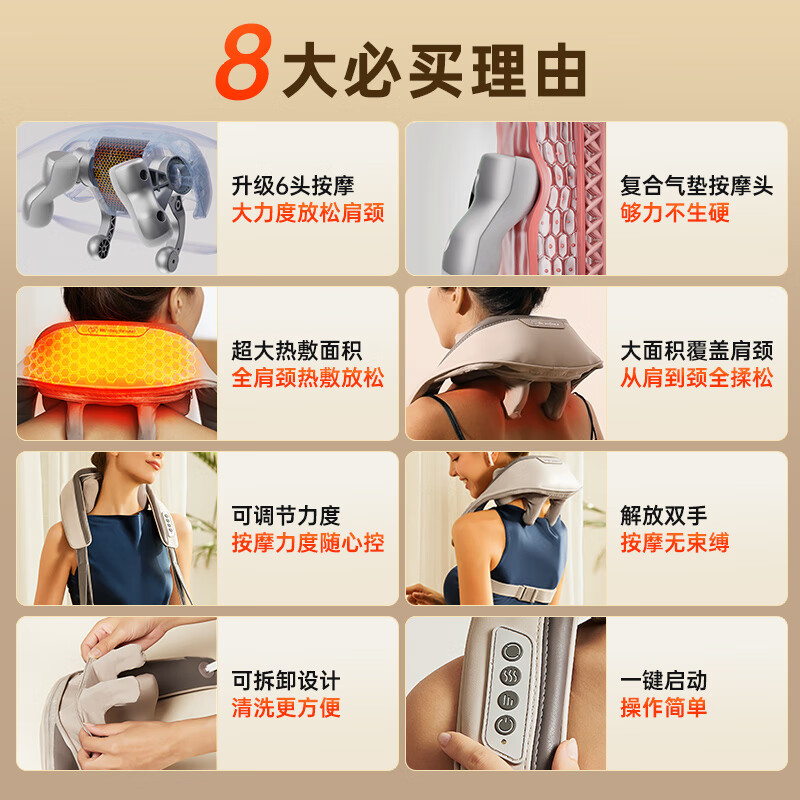 8大必买理由

升级6头按摩
大力度放松肩颈

复合气垫按摩头
够力不生硬

超大热敷面积
全肩颈热敷放松

大面积覆盖肩颈
从肩到颈全揉松

可调节力度
按摩力度随心控

解放双手
按摩无束缚

可拆卸设计
清洗更方便

一键启动
操作简单