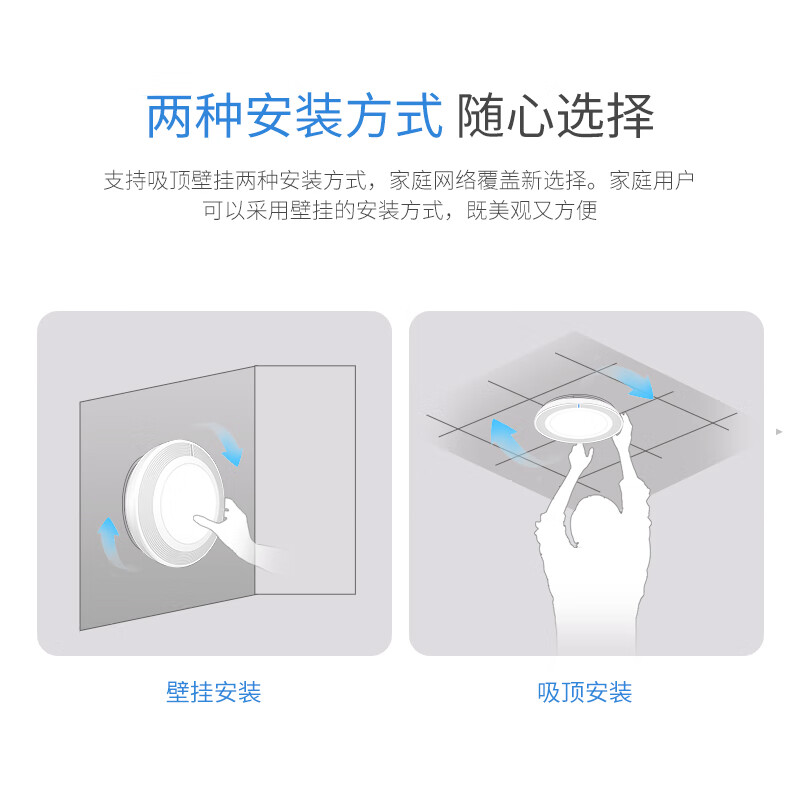 两种安装方式 随心选择

支持吸顶壁挂两种安装方式，家庭网络覆盖新选择。家庭用户可以采用壁挂的安装方式，既美观又方便

壁挂安装

吸顶安装