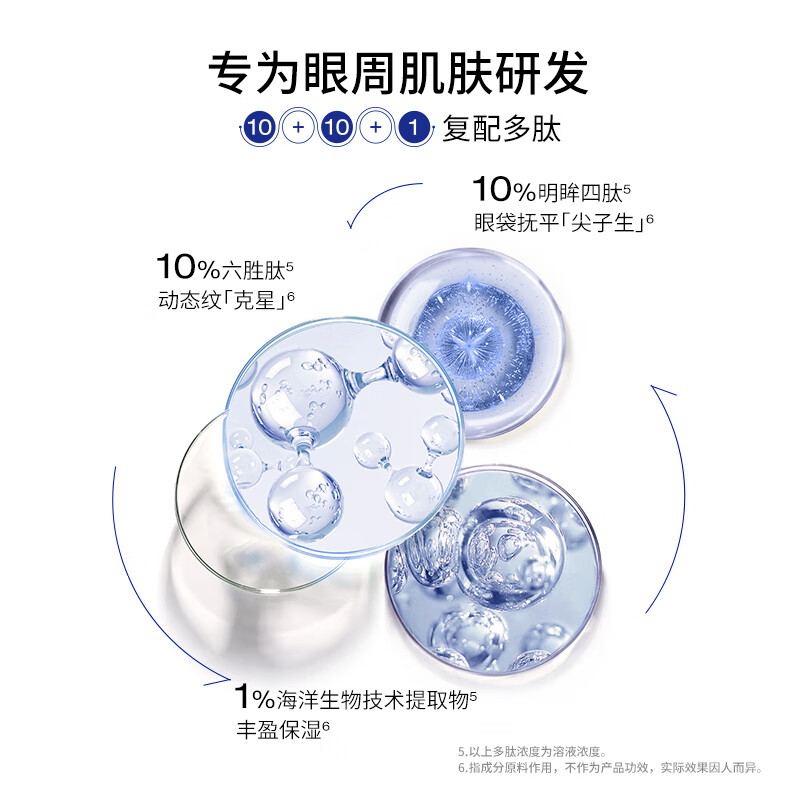 专为眼周肌肤研发

10 + 10 + 1 复配多肽

10%明眸四肽$^5$
眼袋抚平「尖子生」$^6$

10%六胜肽$^5$
动态纹「克星」$^6$

1%海洋生物技术提取物$^5$
丰盈保湿$^6$

5.以上多肽浓度为溶液浓度。
6.指成分原料作用，不作为产品功效，实际效果因人而异。