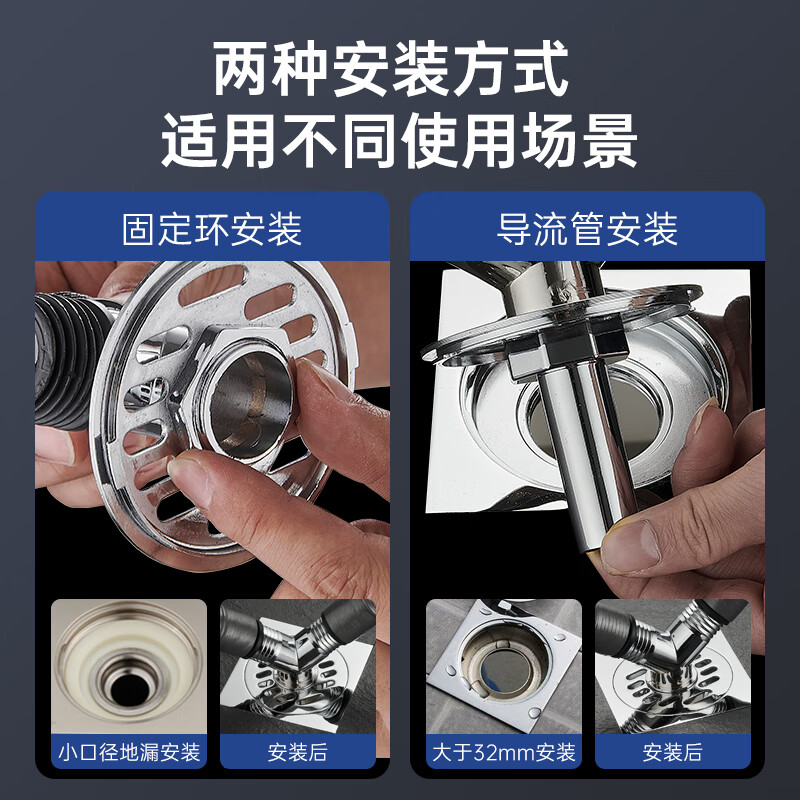 两种安装方式
适用不同使用场景

固定环安装

小口径地漏安装

安装后

导流管安装

大于32mm安装

安装后