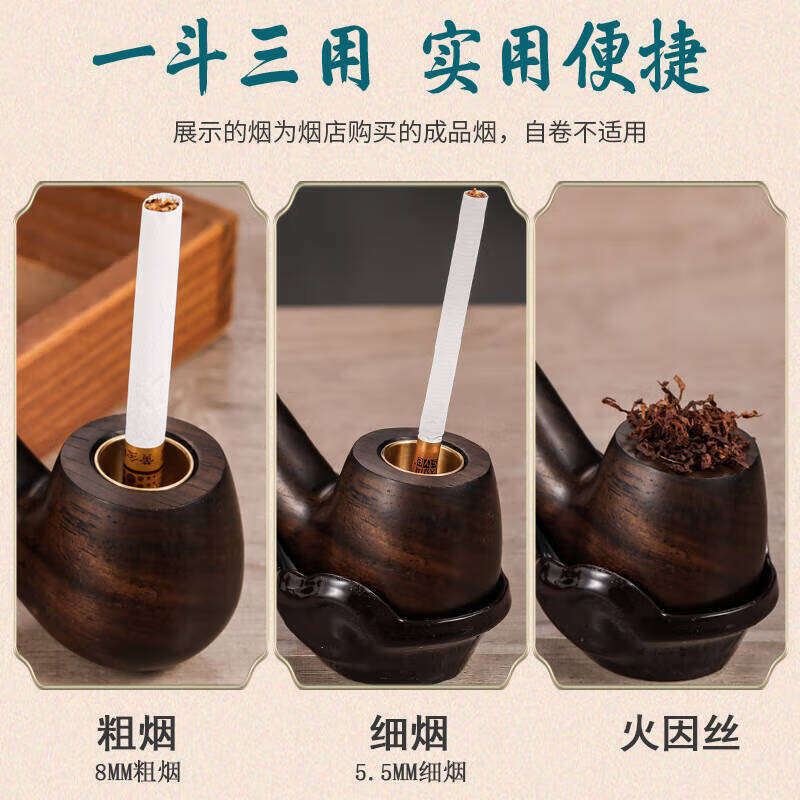 一斗三用 实用便捷

展示的烟为烟店购买的成品烟，自卷不适用

粗烟
8MM粗烟

细烟
5.5MM细烟

火因丝