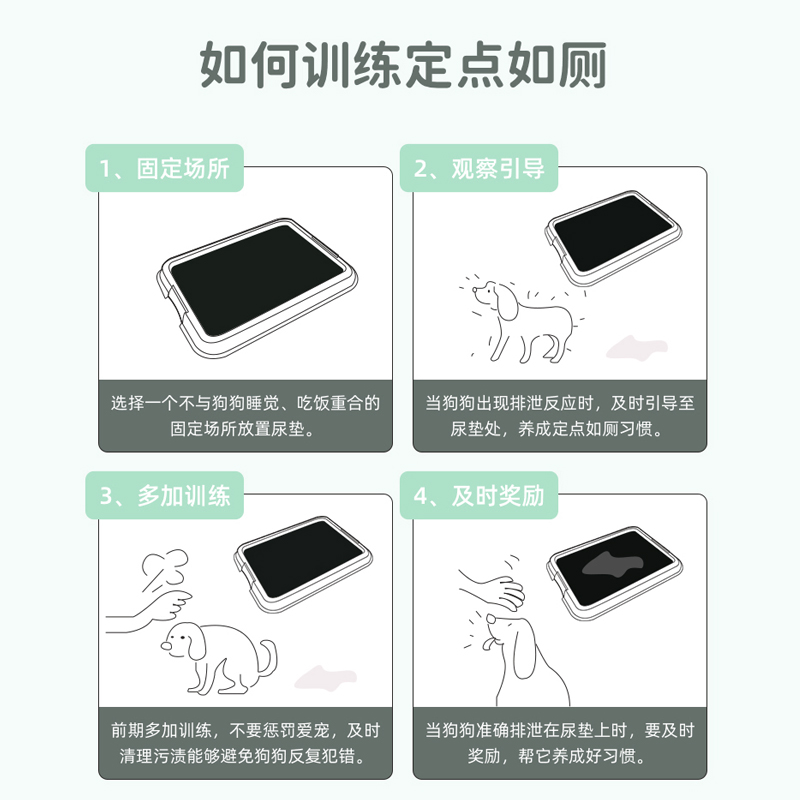 如何训练定点如厕

1、固定场所

选择一个不与狗狗睡觉、吃饭重合的固定场所放置尿垫。

2、观察引导

当狗狗出现排泄反应时，及时引导至尿垫处，养成定点如厕习惯。

3、多加训练

前期多加训练，不要惩罚爱宠，及时清理污渍能够避免狗狗反复犯错。

4、及时奖励

当狗狗准确排泄在尿垫上时，要及时奖励，帮它养成好习惯。