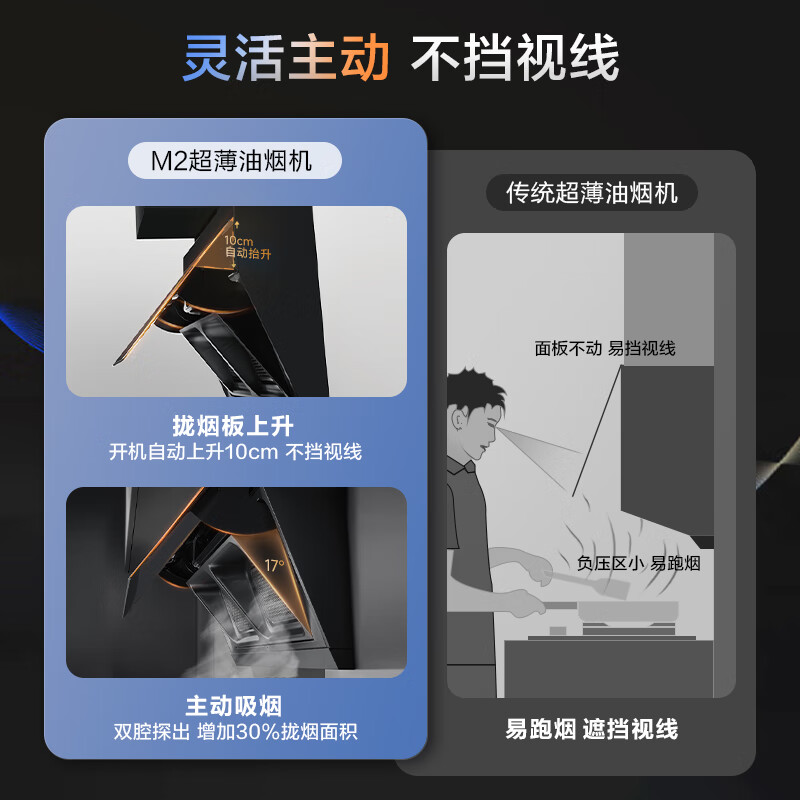 灵活主动 不挡视线

M2超薄油烟机

10cm
自动抬升

拢烟板上升
开机自动上升10cm 不挡视线

17°

主动吸烟
双腔探出 增加30%拢烟面积

传统超薄油烟机

面板不动 易挡视线

负压区小 易跑烟

易跑烟 遮挡视线