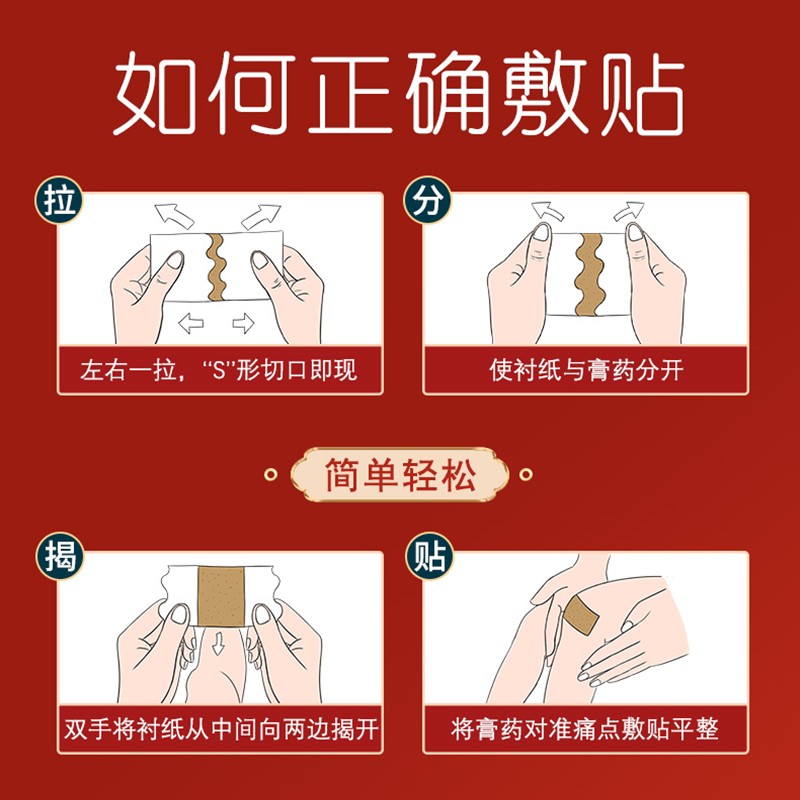 如何正确敷贴

拉

左右一拉，“S”形切口即现

分

使衬纸与膏药分开

简单轻松

揭

双手将衬纸从中间向两边揭开

贴

将膏药对准痛点敷贴平整